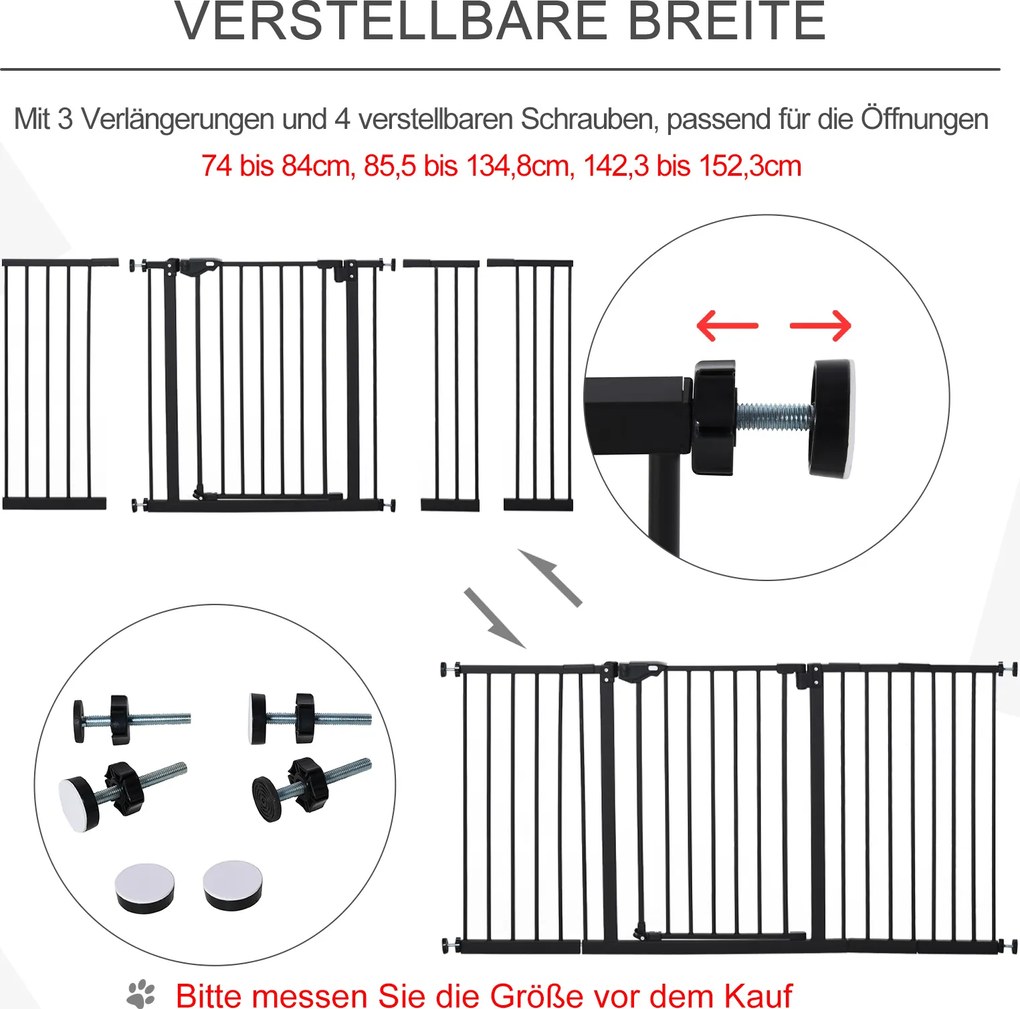 VERSTELLBARE BREITE

Mit 3 Verlängerungen und 4 verstellbaren Schrauben, passend für die Öffnungen
74 bis 84cm, 85,5 bis 134,8cm, 142,3 bis 152,3cm

Bitte messen Sie die Größe vor dem Kauf