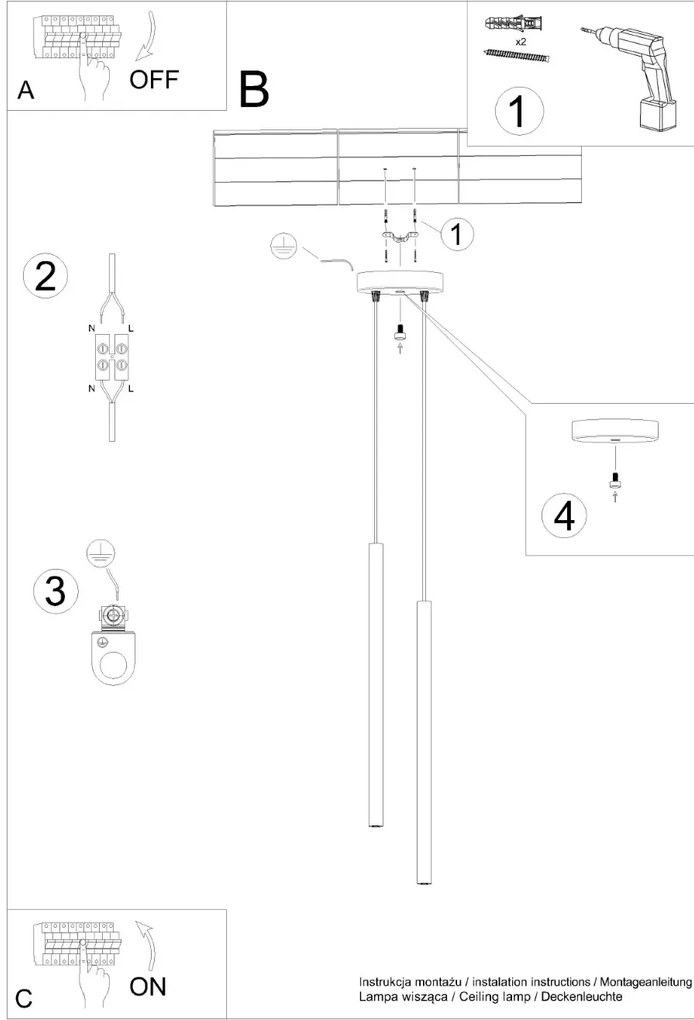 A
OFF

B

x2

1

1

2

N L

N L

3

4

C
ON

Instrukcja montażu / instalation instructions / Montageanleitung
Lampa wisząca / Ceiling lamp / Deckenleuchte