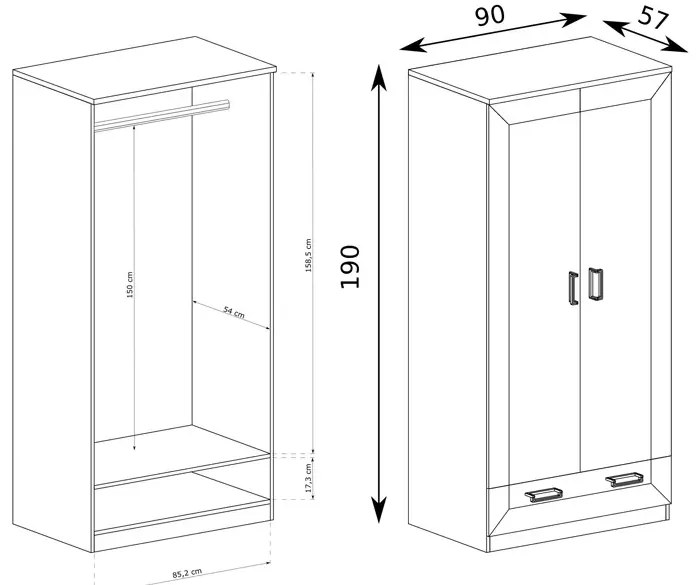 150 cm
54 cm
158,5 cm
17,3 cm
85,2 cm
190
90
57