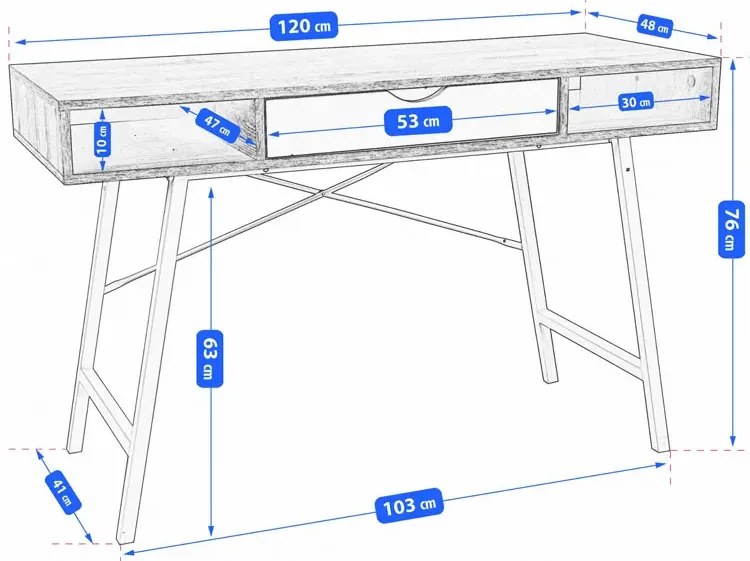 120 cm
48 cm
10 cm
47 cm
53 cm
30 cm
76 cm
63 cm
41 cm
103 cm