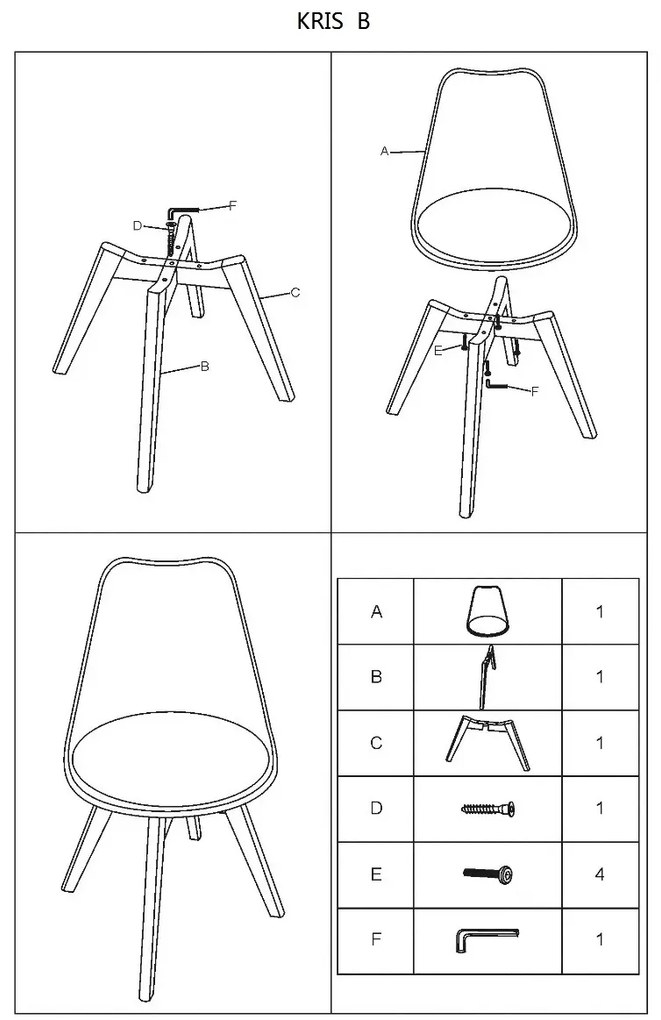 KRIS B

F
D
C
B

A
E
F

| A | | 1 |
|---|---|---|
| B | | 1 |
| C | | 1 |
| D | | 1 |
| E | | 4 |
| F | | 1 |