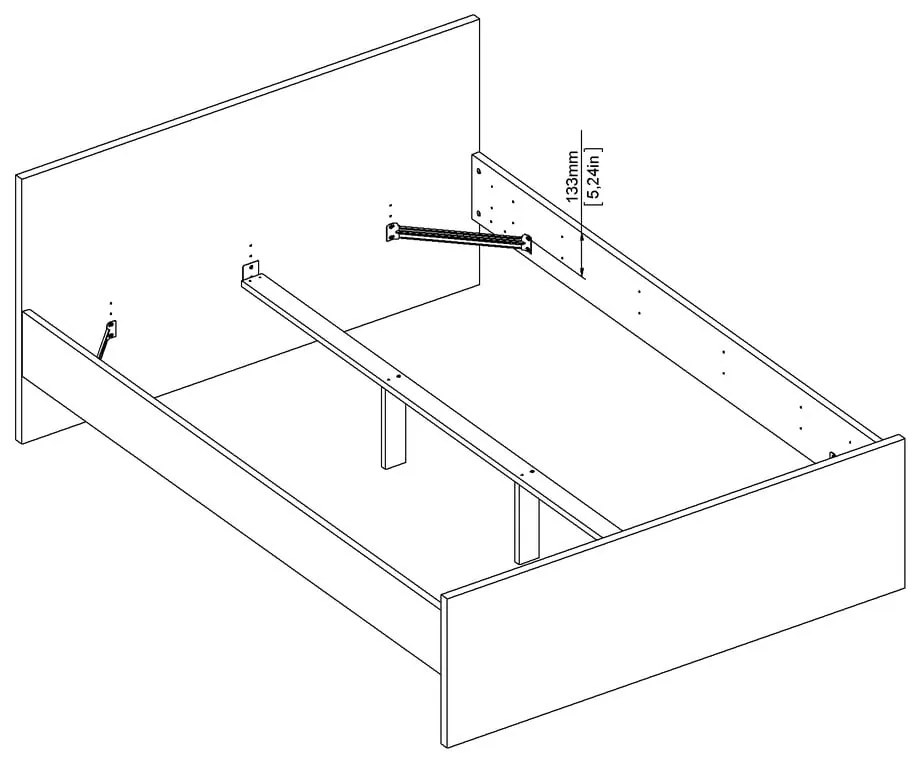 133mm
[5,24in]