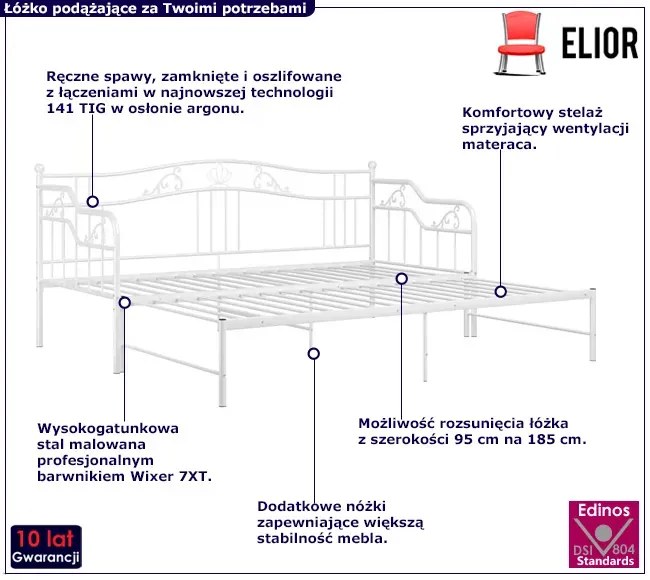 Łóżko podążające za Twoimi potrzebami

ELIOR

Ręczne spawy, zamknięte i oszlifowane z łączeniami w najnowszej technologii 141 TIG w osłonie argonu.

Komfortowy stelaż sprzyjający wentylacji materaca.

Wysokogatunkowa stal malowana profesjonalnym barwnikiem Wixer 7XT.

Możliwość rozsunięcia łóżka z szerokości 95 cm na 185 cm.

Dodatkowe nóżki zapewniające większą stabilność mebla.

10 lat Gwarancji

Edinos DSI 804 Standards