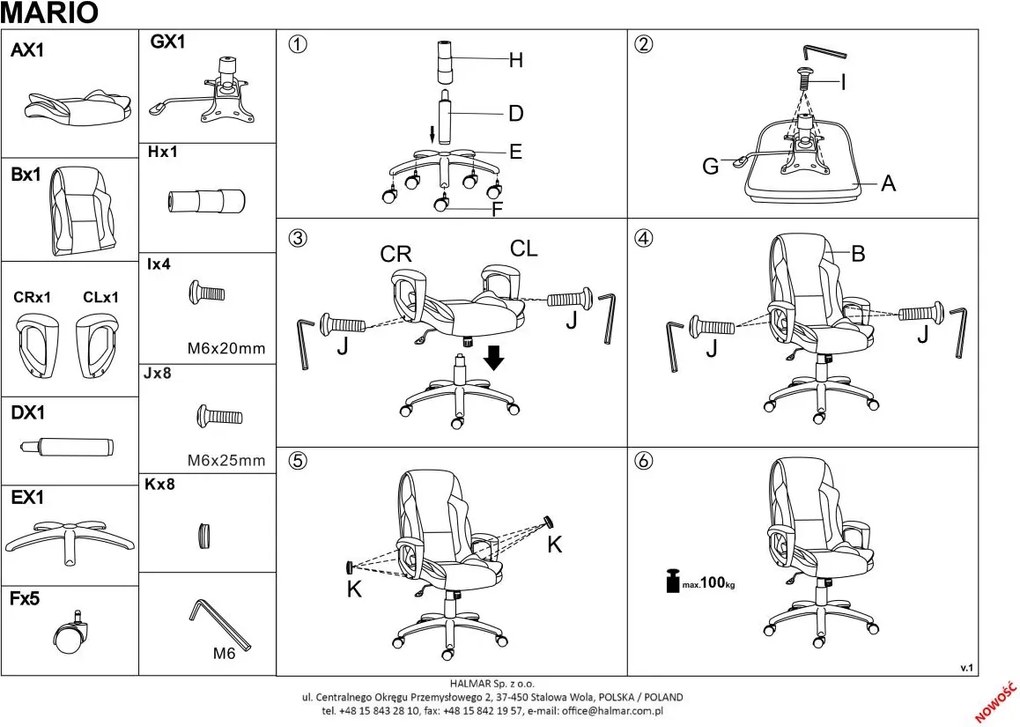 MARIO

AX1

Bx1

CRx1 CLx1

DX1

EX1

Fx5

GX1

Hx1

Ix4

M6x20mm

Jx8

M6x25mm

Kx8

M6

①
H
D
E
F

②
I
G
A

③
CR
CL
J
J

④
B
J
J

⑤
K
K

⑥
max.100kg

v.1

HALMAR Sp. z o.o.
ul. Centralnego Okręgu Przemysłowego 2, 37-450 Stalowa Wola, POLSKA / POLAND
tel. +48 15 843 28 10, fax: +48 15 842 19 57, e-mail: office@halmar.com.pl

NOWOŚĆ