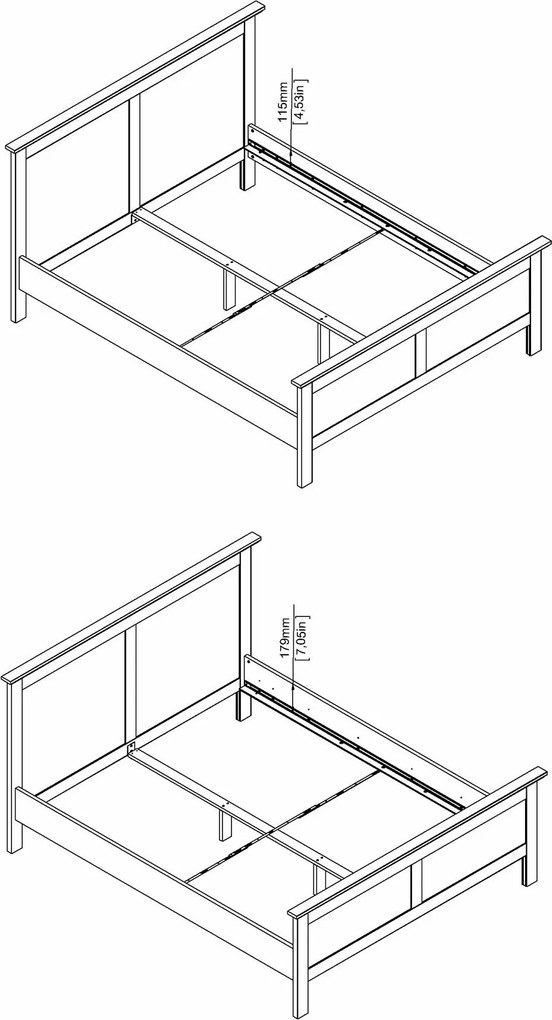 115mm
[4,53in]

179mm
[7,05in]