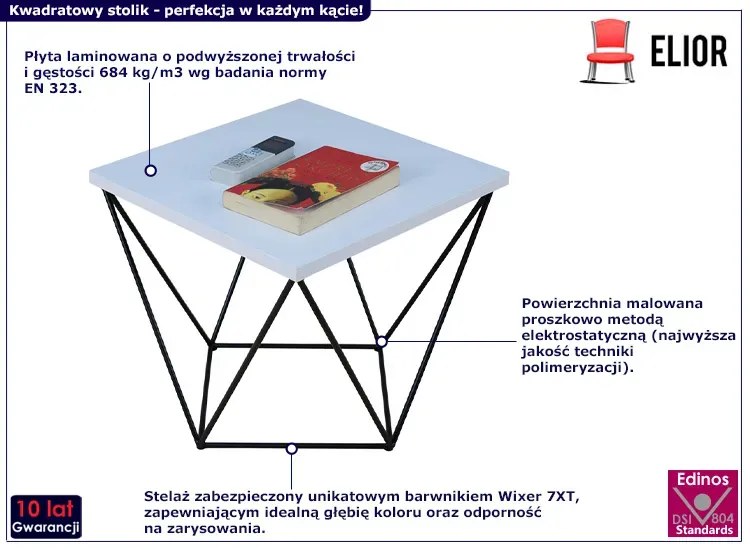 Kwadratowy stolik - perfekcja w każdym kącie!

ELIOR

Płyta laminowana o podwyższonej trwałości i gęstości 684 kg/m3 wg badania normy EN 323.

Powierzchnia malowana proszkowo metodą elektrostatyczną (najwyższa jakość techniki polimeryzacji).

Stelaż zabezpieczony unikatowym barwnikiem Wixer 7XT, zapewniającym idealną głębię koloru oraz odporność na zarysowania.

10 lat Gwarancji

Edinos DSI 804 Standards