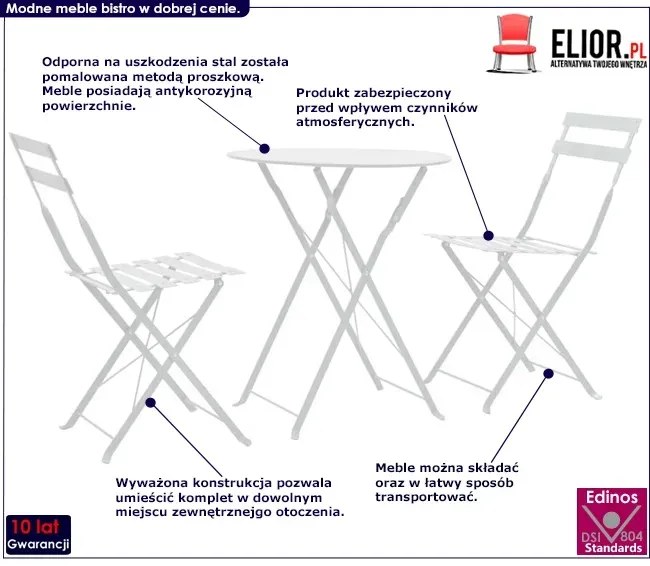 Modne meble bistro w dobrej cenie.

ELIOR.PL
ALTERNATYWA TWOJEGO WNĘTRZA

Odporna na uszkodzenia stal została pomalowana metodą proszkową. Meble posiadają antykorozyjną powierzchnie.

Produkt zabezpieczony przed wpływem czynników atmosferycznych.

Wyważona konstrukcja pozwala umieścić komplet w dowolnym miejscu zewnętrznego otoczenia.

Meble można składać oraz w łatwy sposób transportować.

10 lat
Gwarancji

Edinos
DSI 804
Standards