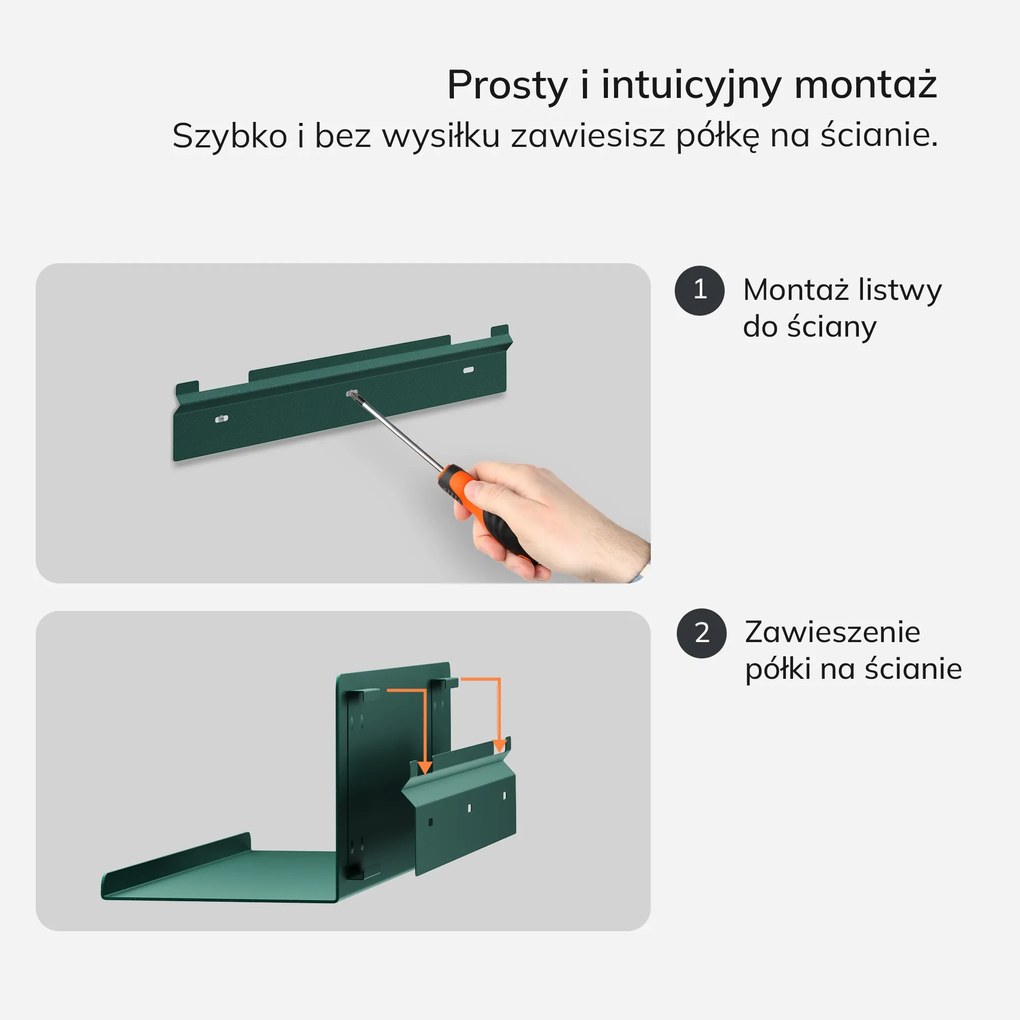 Prosty i intuicyjny montaż
Szybko i bez wysiłku zawiesisz półkę na ścianie.

1 Montaż listwy do ściany

2 Zawieszenie półki na ścianie