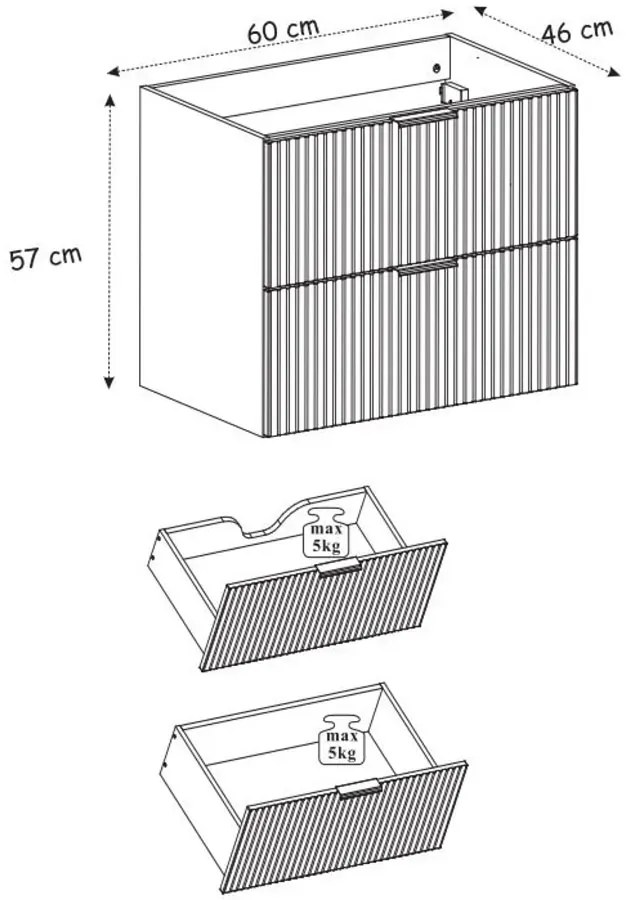 60 cm
46 cm
57 cm
max
5kg
max
5kg