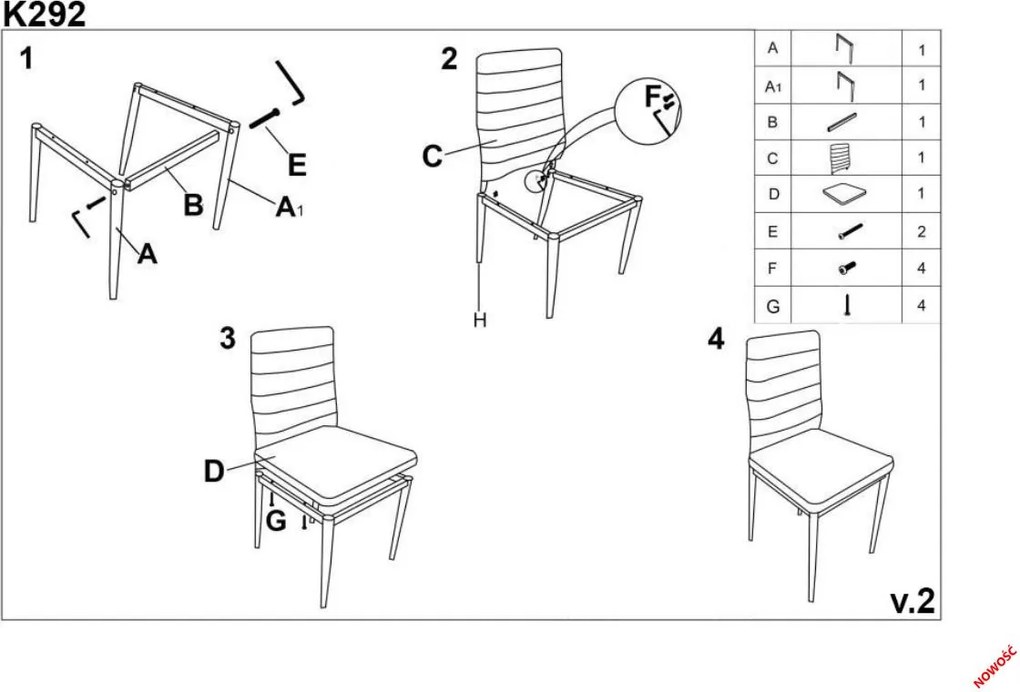 K292

1

E

B

A1

A

2

F

C

H

| A | | 1 |
|---|---|---|
| A1 | | 1 |
| B | | 1 |
| C | | 1 |
| D | | 1 |
| E | | 2 |
| F | | 4 |
| G | | 4 |

3

D

G

4

v.2

NOWOŚĆ