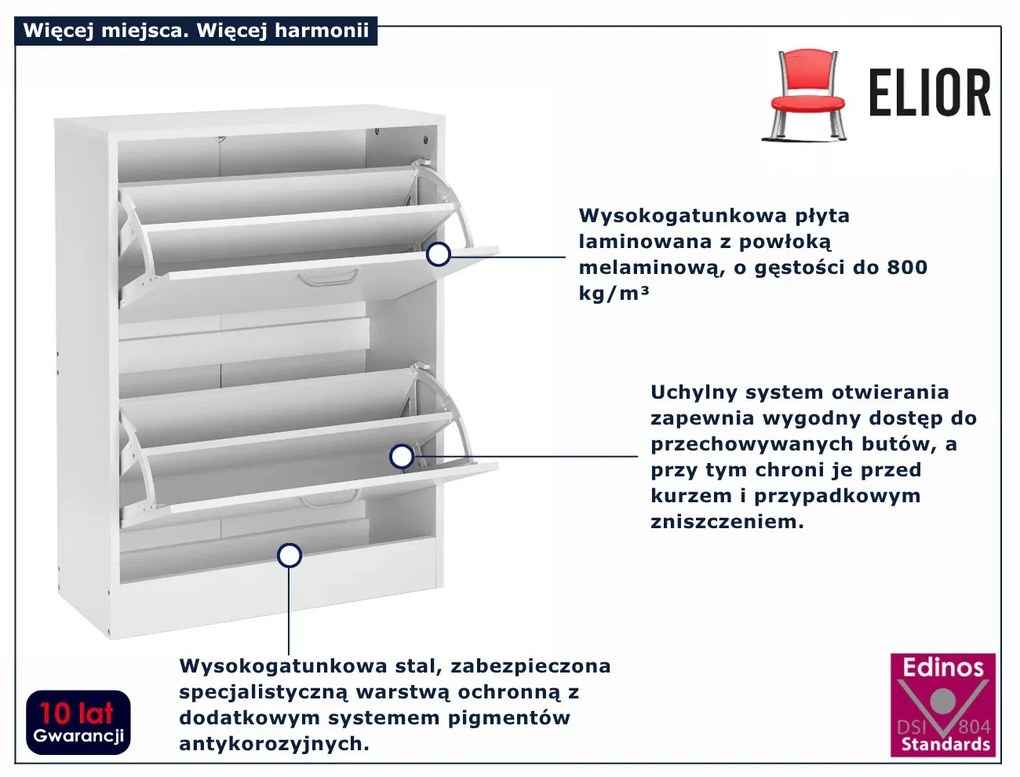 Więcej miejsca. Więcej harmonii

ELIOR

Wysokogatunkowa płyta laminowana z powłoką melaminową, o gęstości do 800 kg/m³

Uchylny system otwierania zapewnia wygodny dostęp do przechowywanych butów, a przy tym chroni je przed kurzem i przypadkowym zniszczeniem.

Wysokogatunkowa stal, zabezpieczona specjalistyczną warstwą ochronną z dodatkowym systemem pigmentów antykorozyjnych.

10 lat Gwarancji

Edinos DSI 804 Standards