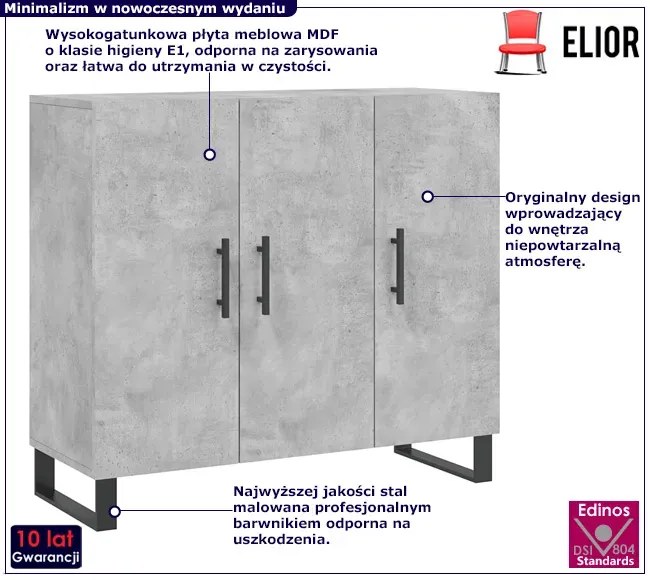 Minimalizm w nowoczesnym wydaniu

ELIOR

Wysokogatunkowa płyta meblowa MDF o klasie higieny E1, odporna na zarysowania oraz łatwa do utrzymania w czystości.

Oryginalny design wprowadzający do wnętrza niepowtarzalną atmosferę.

Najwyższej jakości stal malowana profesjonalnym barwnikiem odporna na uszkodzenia.

10 lat
Gwarancji

Edinos
DSI 804
Standards