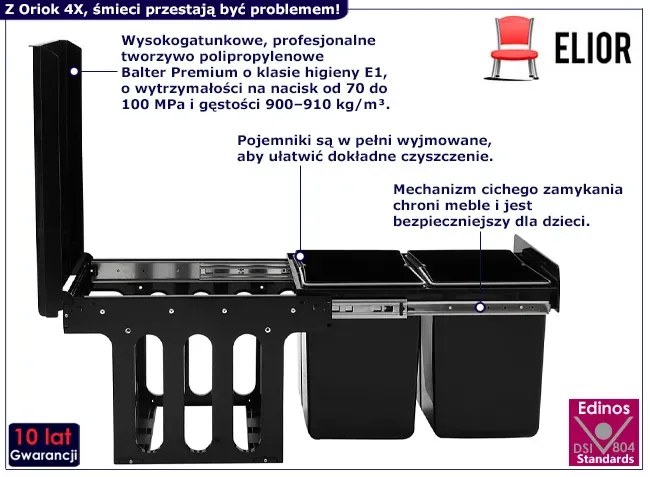 Z Oriok 4X, śmieci przestają być problemem!

ELIOR

Wysokogatunkowe, profesjonalne tworzywo polipropylenowe Balter Premium o klasie higieny E1, o wytrzymałości na nacisk od 70 do 100 MPa i gęstości 900–910 kg/m³.

Pojemniki są w pełni wyjmowane, aby ułatwić dokładne czyszczenie.

Mechanizm cichego zamykania chroni meble i jest bezpieczniejszy dla dzieci.

10 lat
Gwarancji

Edinos
DSI 804
Standards