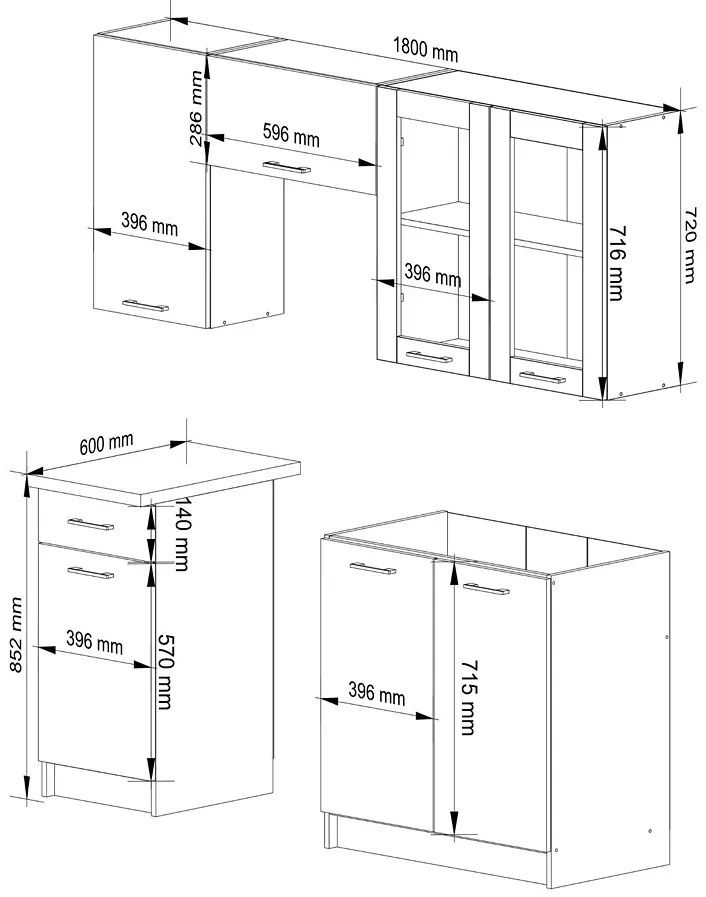 1800 mm
286 mm
596 mm
396 mm
396 mm
716 mm
720 mm
600 mm
140 mm
852 mm
396 mm
570 mm
396 mm
715 mm