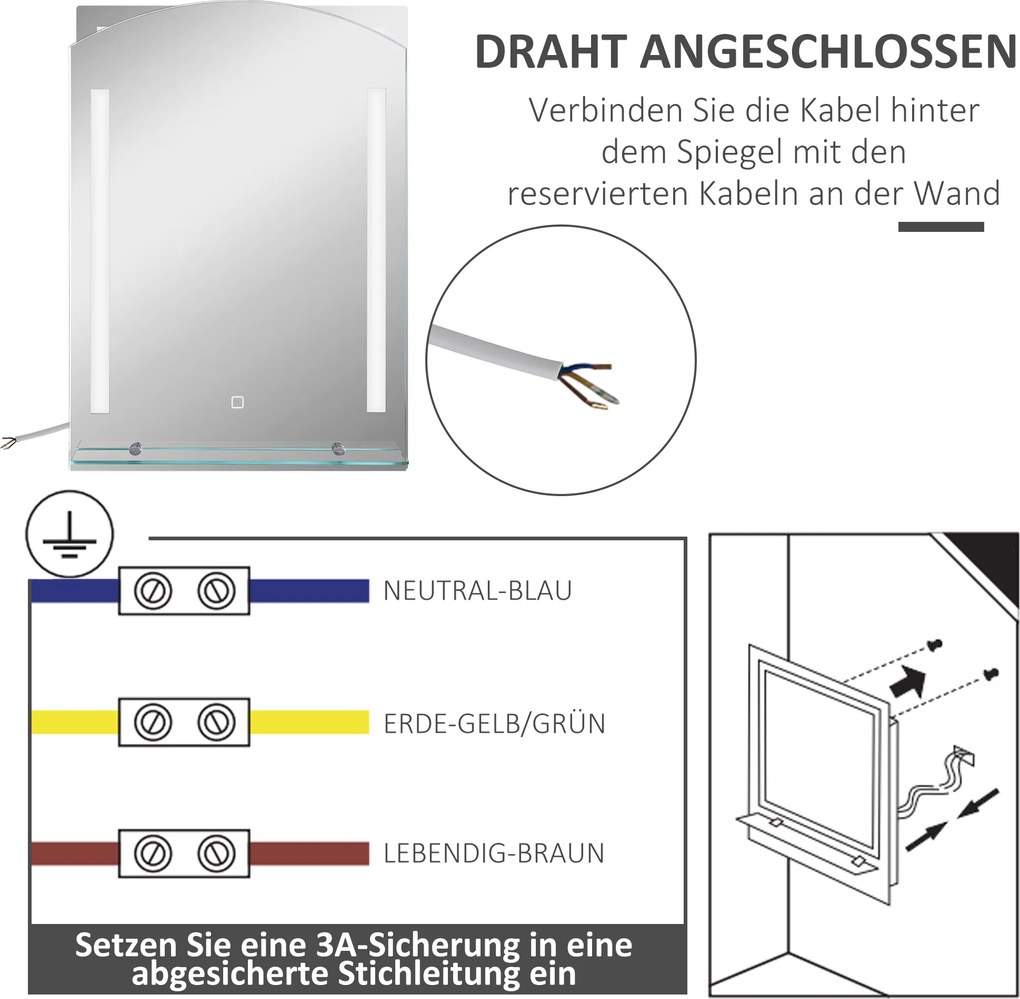 DRAHT ANGESCHLOSSEN

Verbinden Sie die Kabel hinter dem Spiegel mit den reservierten Kabeln an der Wand

NEUTRAL-BLAU

ERDE-GELB/GRÜN

LEBENDIG-BRAUN

Setzen Sie eine 3A-Sicherung in eine abgesicherte Stichleitung ein