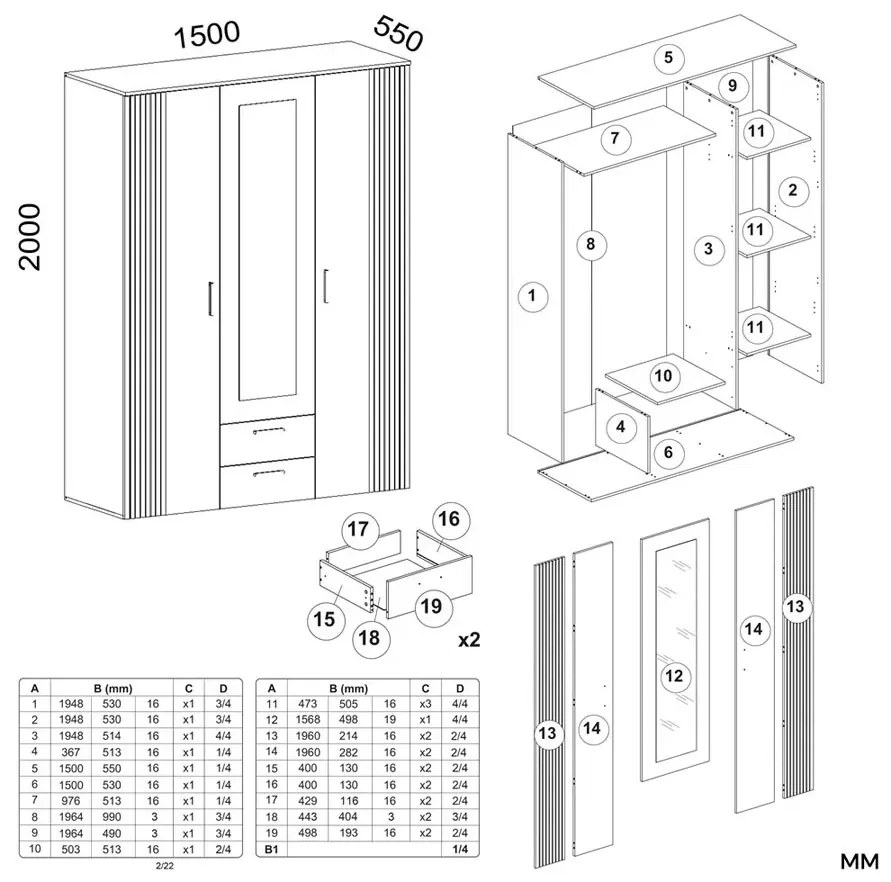 1500
550
2000

5
9
7
11
2
8
3
11
1
11
10
4
6

17
16
15
18
19
x2

13
14
12
14
13

| A | B (mm) | | | C | D |
|---|---|---|---|---|---|
| 1 | 1948 | 530 | 16 | x1 | 3/4 |
| 2 | 1948 | 530 | 16 | x1 | 3/4 |
| 3 | 1948 | 514 | 16 | x1 | 4/4 |
| 4 | 367 | 513 | 16 | x1 | 1/4 |
| 5 | 1500 | 550 | 16 | x1 | 1/4 |
| 6 | 1500 | 530 | 16 | x1 | 1/4 |
| 7 | 976 | 513 | 16 | x1 | 1/4 |
| 8 | 1964 | 990 | 3 | x1 | 3/4 |
| 9 | 1964 | 490 | 3 | x1 | 3/4 |
| 10 | 503 | 513 | 16 | x1 | 2/4 |

2/22

| A | B (mm) | | | C | D |
|---|---|---|---|---|---|
| 11 | 473 | 505 | 16 | x3 | 4/4 |
| 12 | 1568 | 498 | 19 | x1 | 4/4 |
| 13 | 1960 | 214 | 16 | x2 | 2/4 |
| 14 | 1960 | 282 | 16 | x2 | 2/4 |
| 15 | 400 | 130 | 16 | x2 | 2/4 |
| 16 | 400 | 130 | 16 | x2 | 2/4 |
| 17 | 429 | 116 | 16 | x2 | 2/4 |
| 18 | 443 | 404 | 3 | x2 | 3/4 |
| 19 | 498 | 193 | 16 | x2 | 2/4 |
| B1 | | | | | 1/4 |

MM