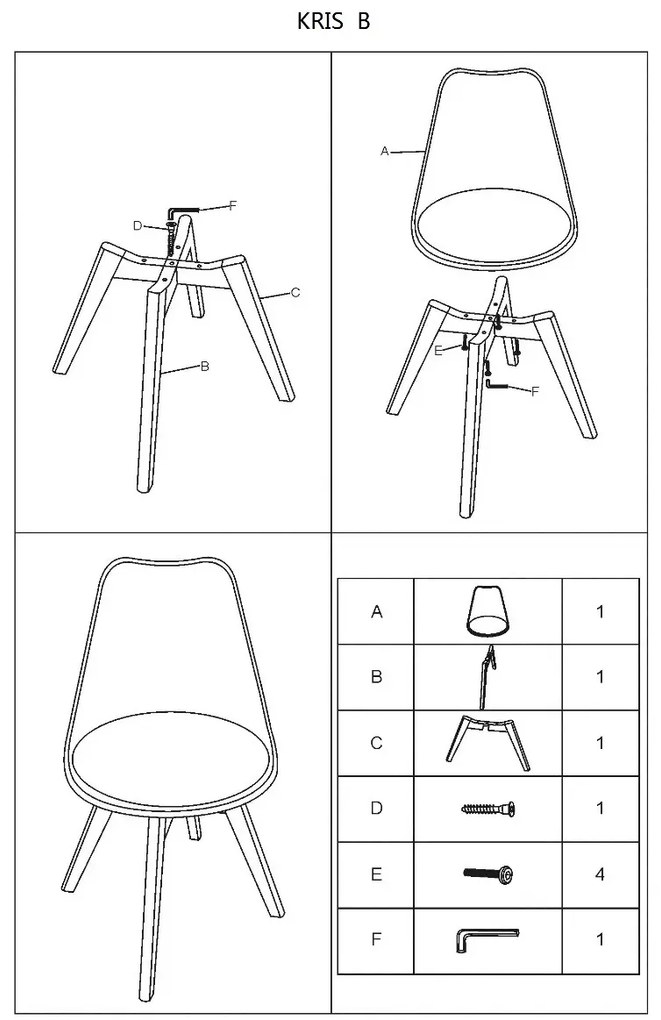 KRIS B

F
D
C
B

A
E
F

| A |  | 1 |
|---|---|---|
| B |  | 1 |
| C |  | 1 |
| D |  | 1 |
| E |  | 4 |
| F |  | 1 |