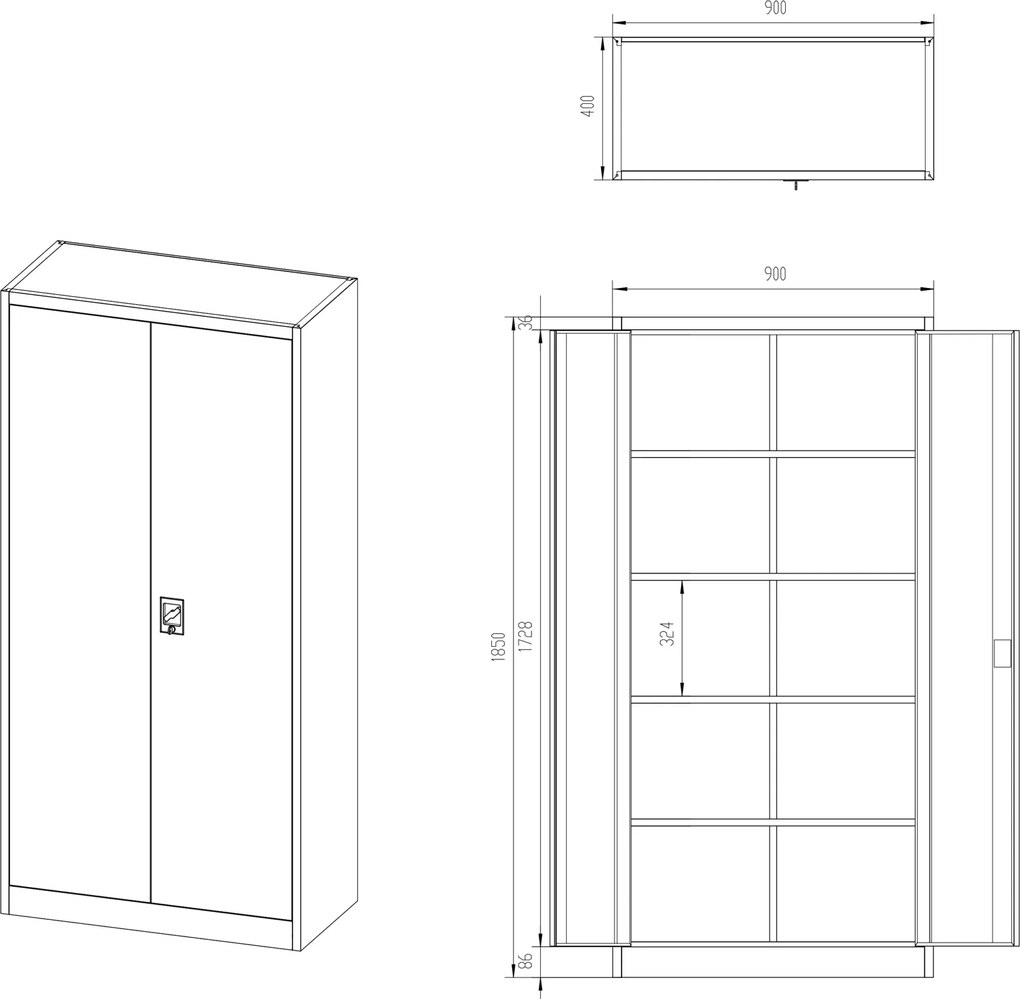 900
400
900
36
1850
1728
324
86