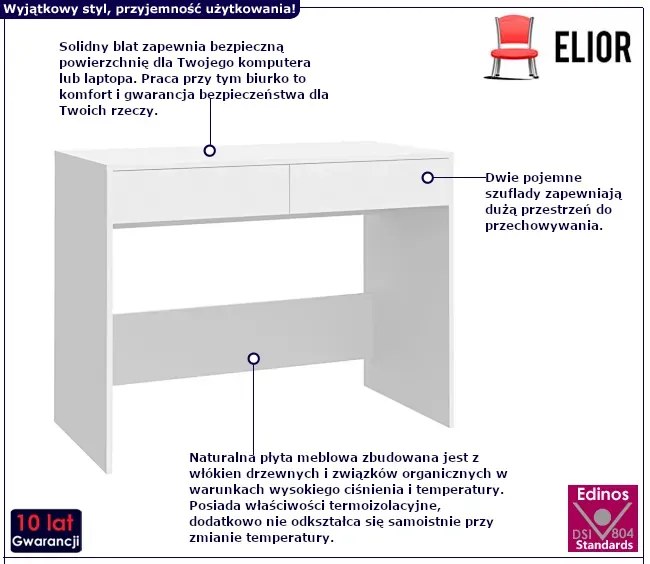 Wyjątkowy styl, przyjemność użytkowania!

ELIOR

Solidny blat zapewnia bezpieczną powierzchnię dla Twojego komputera lub laptopa. Praca przy tym biurko to komfort i gwarancja bezpieczeństwa dla Twoich rzeczy.

Dwie pojemne szuflady zapewniają dużą przestrzeń do przechowywania.

Naturalna płyta meblowa zbudowana jest z włókien drzewnych i związków organicznych w warunkach wysokiego ciśnienia i temperatury. Posiada właściwości termoizolacyjne, dodatkowo nie odkształca się samoistnie przy zmianie temperatury.

10 lat
Gwarancji

Edinos
DSI 804
Standards