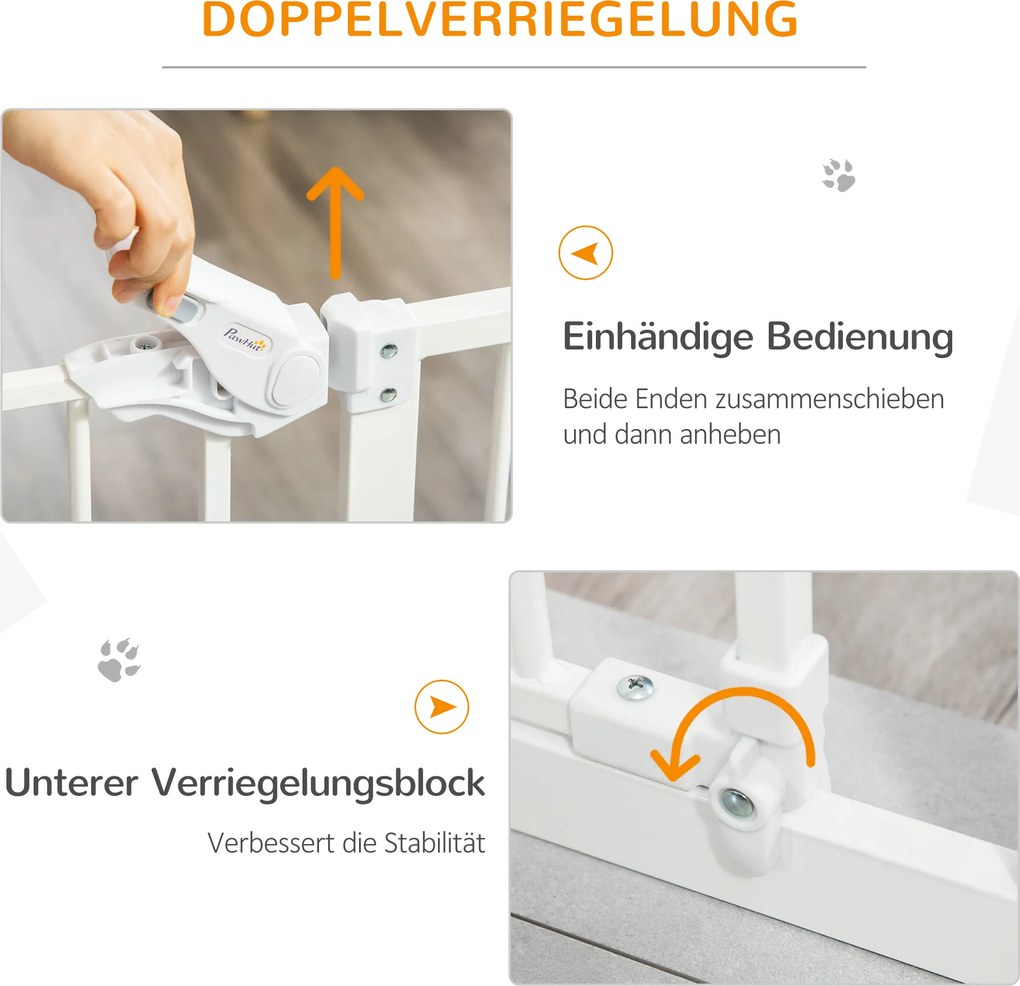 DOPPELVERRIEGELUNG

PawHut

Einhändige Bedienung

Beide Enden zusammenschieben und dann anheben

Unterer Verriegelungsblock

Verbessert die Stabilität