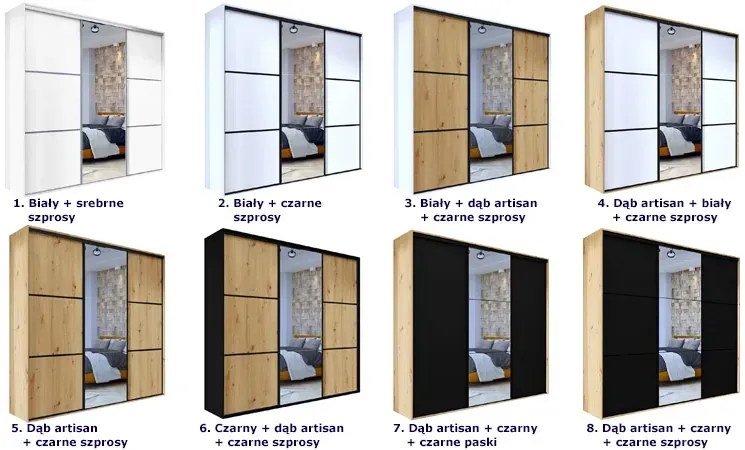 1. Biały + srebrne szprosy

2. Biały + czarne szprosy

3. Biały + dąb artisan + czarne szprosy

4. Dąb artisan + biały + czarne szprosy

5. Dąb artisan + czarne szprosy

6. Czarny + dąb artisan + czarne szprosy

7. Dąb artisan + czarny + czarne paski

8. Dąb artisan + czarny + czarne szprosy