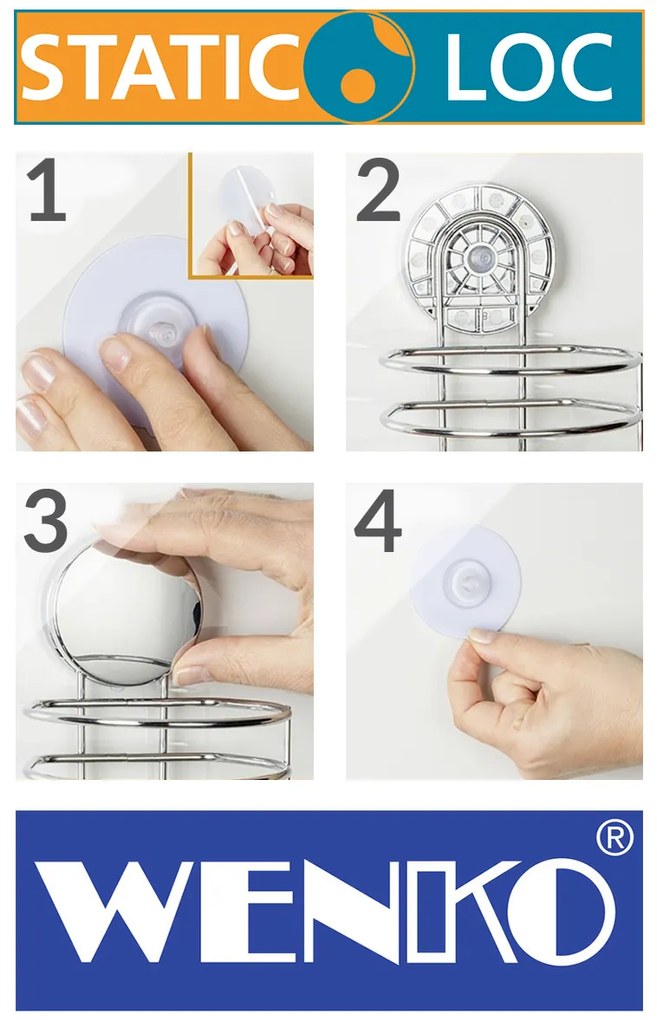 STATIC LOC

1

2

3

4

WENKO®