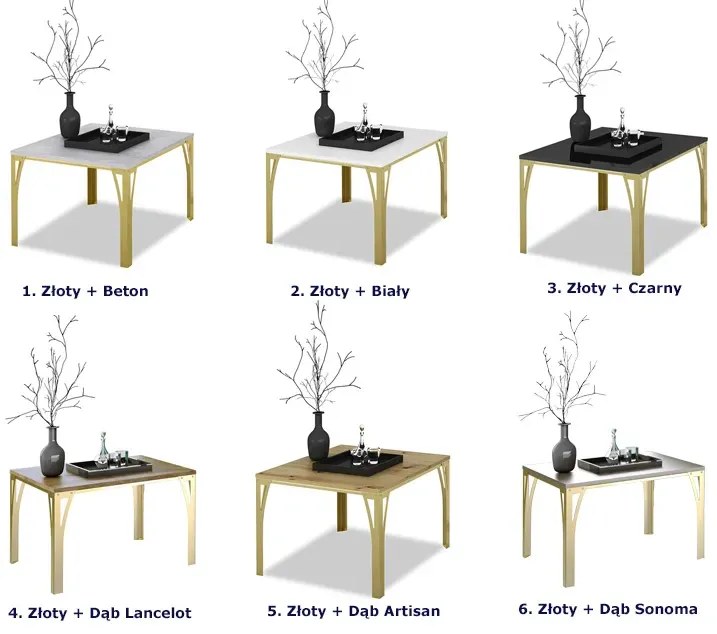 1. Złoty + Beton

2. Złoty + Biały

3. Złoty + Czarny

4. Złoty + Dąb Lancelot

5. Złoty + Dąb Artisan

6. Złoty + Dąb Sonoma