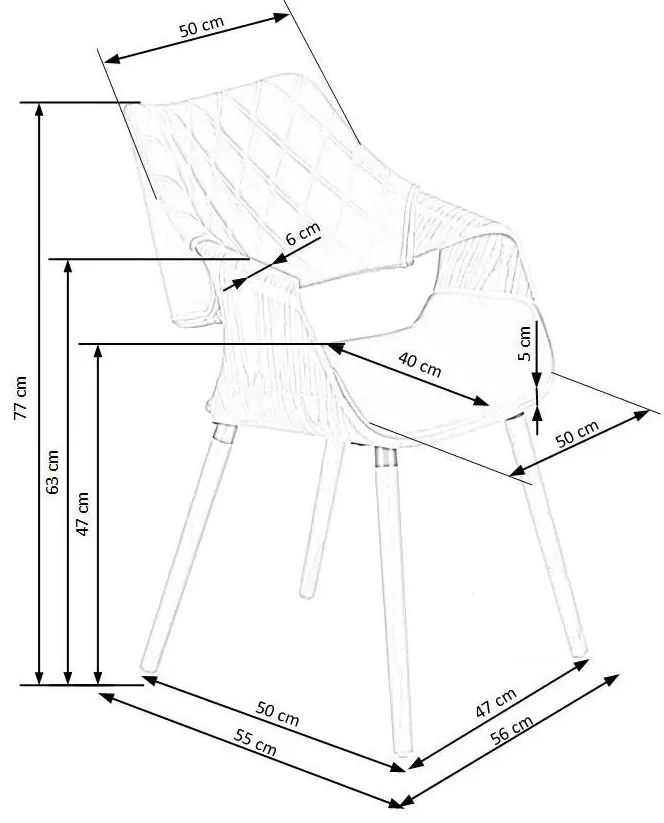 50 cm
6 cm
77 cm
63 cm
47 cm
40 cm
5 cm
50 cm
50 cm
55 cm
47 cm
56 cm