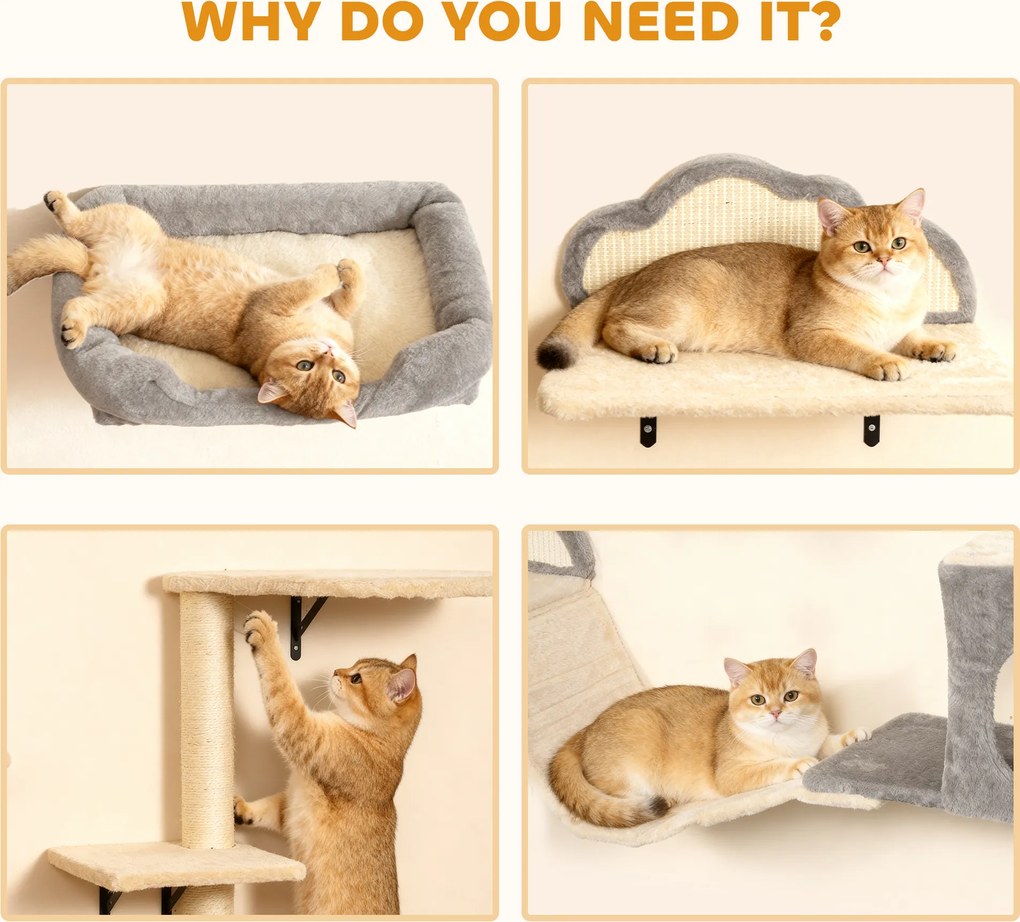 WHY DO YOU NEED IT?