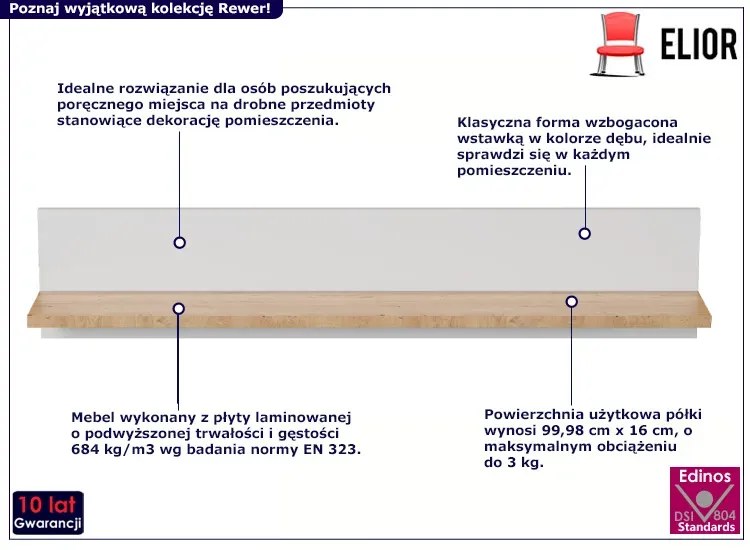 Poznaj wyjątkową kolekcję Rewer!

ELIOR

Idealne rozwiązanie dla osób poszukujących poręcznego miejsca na drobne przedmioty stanowiące dekorację pomieszczenia.

Klasyczna forma wzbogacona wstawką w kolorze dębu, idealnie sprawdzi się w każdym pomieszczeniu.

Mebel wykonany z płyty laminowanej o podwyższonej trwałości i gęstości 684 kg/m3 wg badania normy EN 323.

Powierzchnia użytkowa półki wynosi 99,98 cm x 16 cm, o maksymalnym obciążeniu do 3 kg.

10 lat
Gwarancji

Edinos
DSI 804
Standards