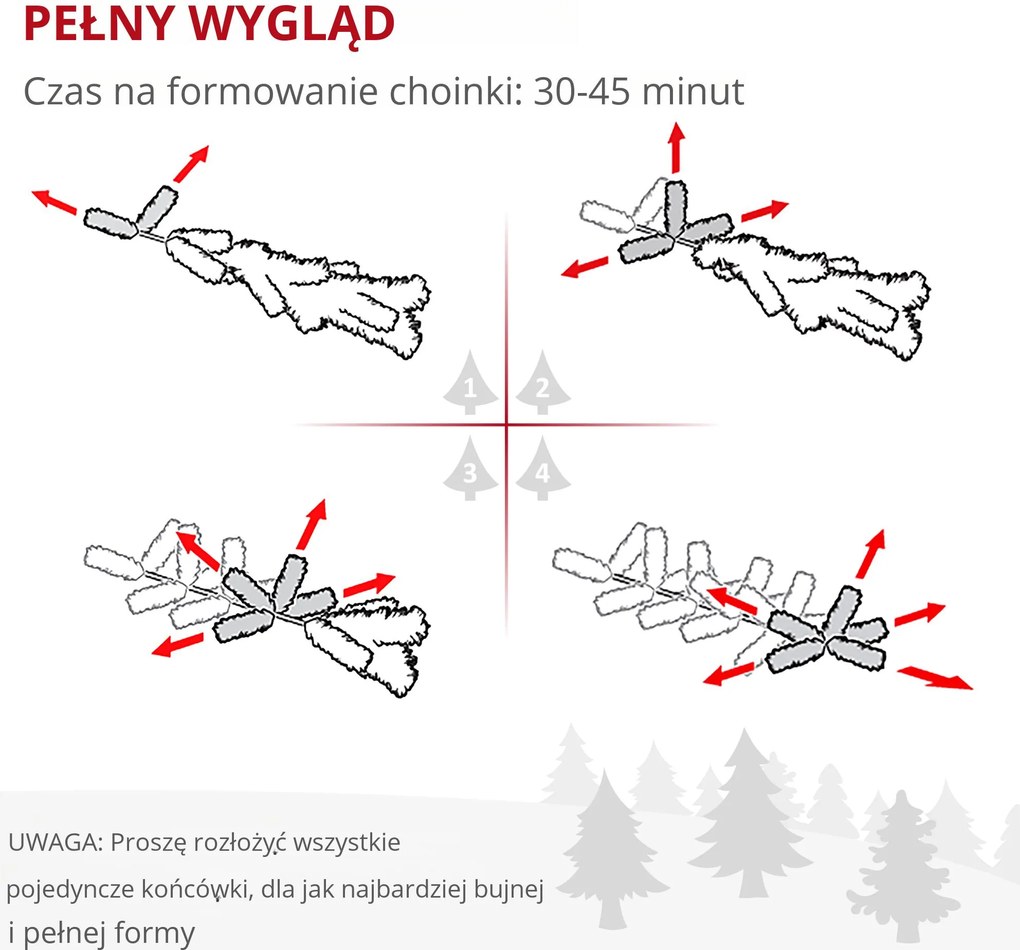 PEŁNY WYGLĄD

Czas na formowanie choinki: 30-45 minut

1 2 3 4

UWAGA: Proszę rozłożyć wszystkie pojedyncze końcówki, dla jak najbardziej bujnej i pełnej formy