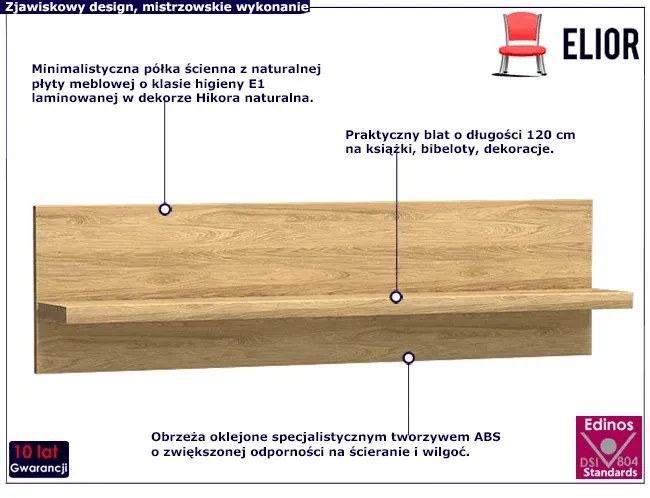 Zjawiskowy design, mistrzowskie wykonanie

ELIOR

Minimalistyczna półka ścienna z naturalnej płyty meblowej o klasie higieny E1 laminowanej w dekorze Hikora naturalna.

Praktyczny blat o długości 120 cm na książki, bibeloty, dekoracje.

Obrzeża oklejone specjalistycznym tworzywem ABS o zwiększonej odporności na ścieranie i wilgoć.

10 lat Gwarancji

Edinos DSI 804 Standards