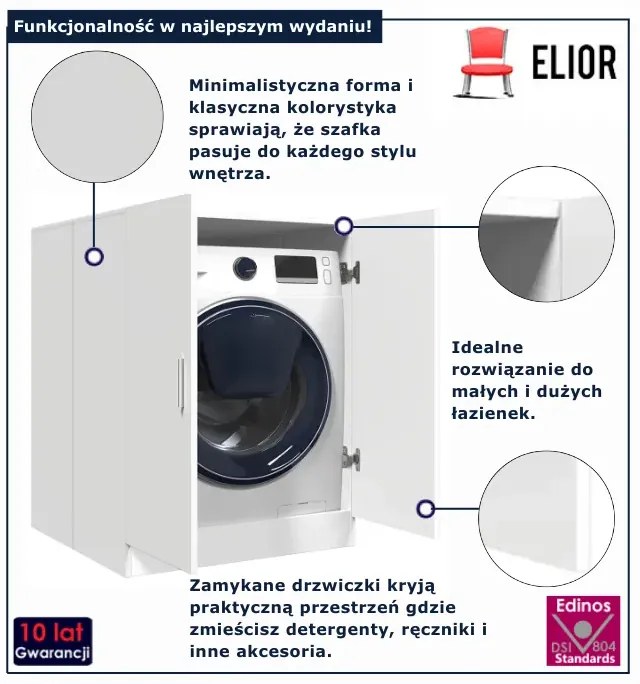 Funkcjonalność w najlepszym wydaniu!

ELIOR

Minimalistyczna forma i klasyczna kolorystyka sprawiają, że szafka pasuje do każdego stylu wnętrza.

Idealne rozwiązanie do małych i dużych łazienek.

Zamykane drzwiczki kryją praktyczną przestrzeń gdzie zmieścisz detergenty, ręczniki i inne akcesoria.

10 lat Gwarancji

Edinos DSI 804 Standards