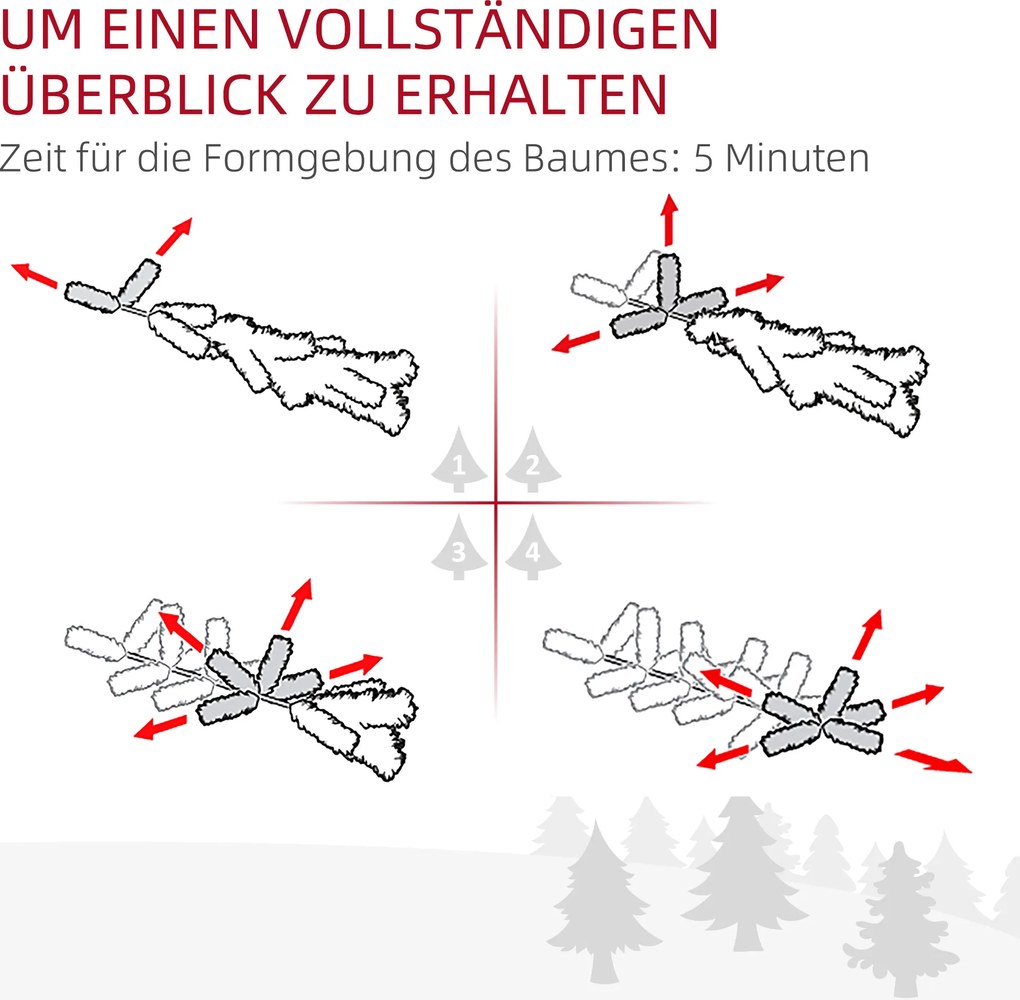 UM EINEN VOLLSTÄNDIGEN ÜBERBLICK ZU ERHALTEN

Zeit für die Formgebung des Baumes: 5 Minuten

1 2 3 4