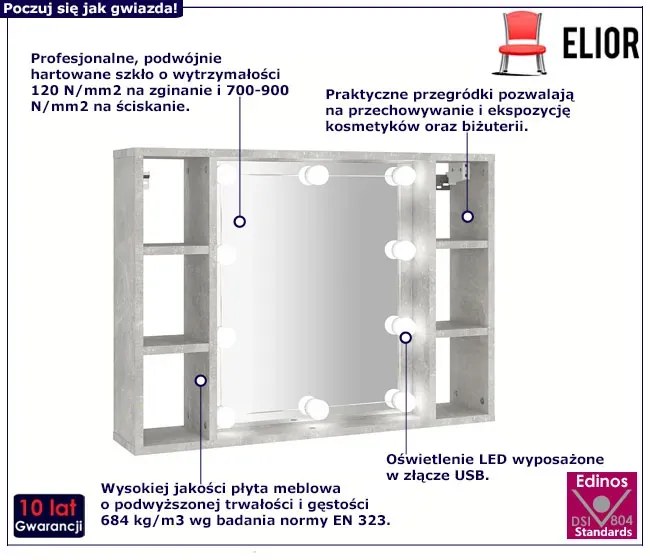 Poczuj się jak gwiazda!

ELIOR

Profesjonalne, podwójnie hartowane szkło o wytrzymałości 120 N/mm2 na zginanie i 700-900 N/mm2 na ściskanie.

Praktyczne przegródki pozwalają na przechowywanie i ekspozycję kosmetyków oraz biżuterii.

Oświetlenie LED wyposażone w złącze USB.

Wysokiej jakości płyta meblowa o podwyższonej trwałości i gęstości 684 kg/m3 wg badania normy EN 323.

10 lat
Gwarancji

Edinos
DSI 804
Standards