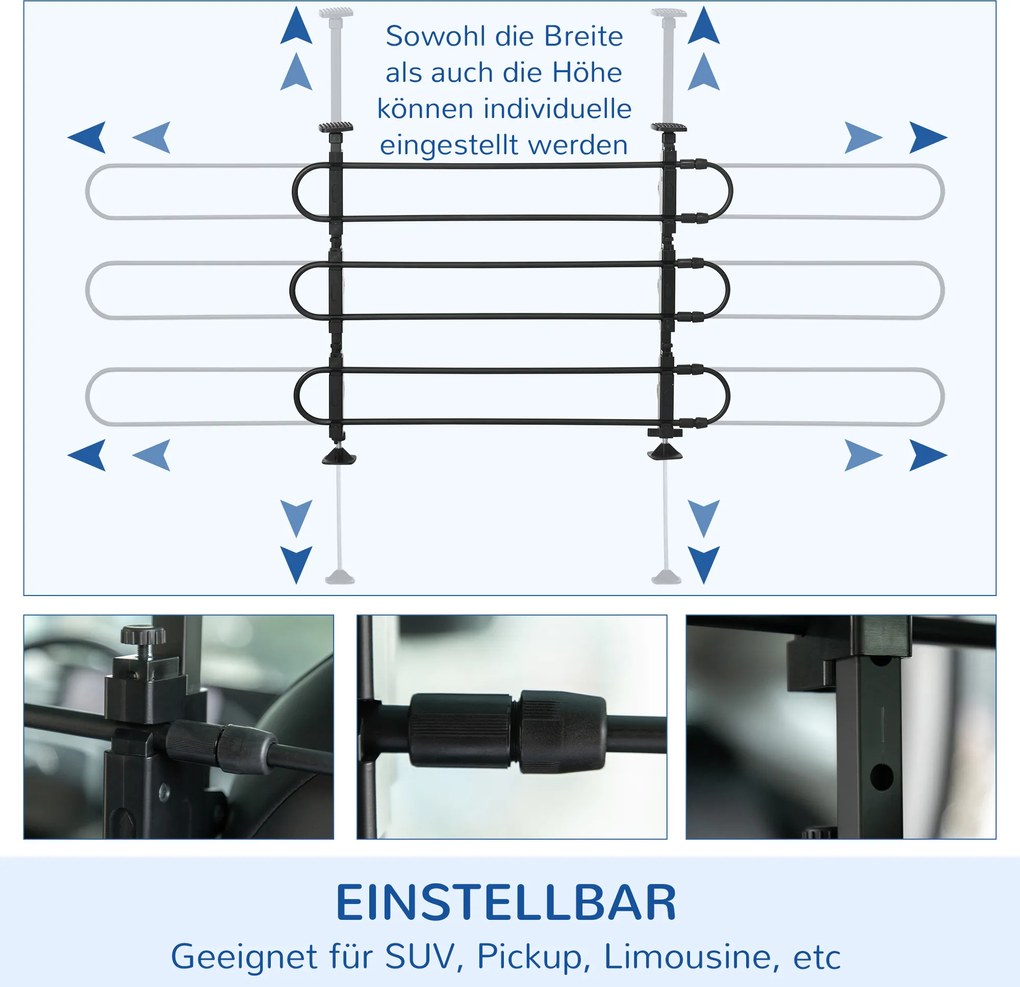 Sowohl die Breite als auch die Höhe können individuelle eingestellt werden

EINSTELLBAR

Geeignet für SUV, Pickup, Limousine, etc