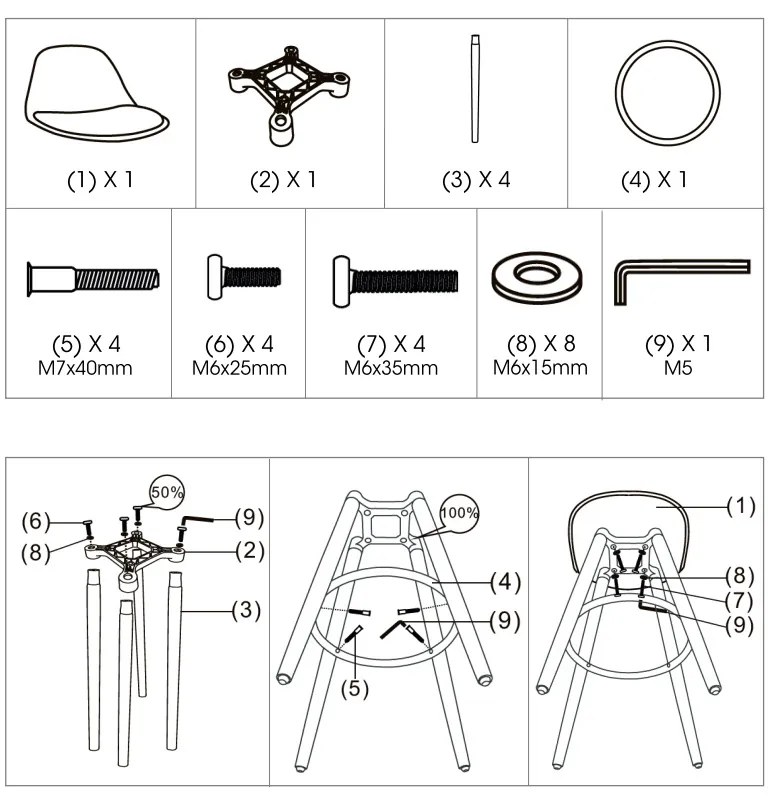 (1) X 1

(2) X 1

(3) X 4

(4) X 1

(5) X 4
M7x40mm

(6) X 4
M6x25mm

(7) X 4
M6x35mm

(8) X 8
M6x15mm

(9) X 1
M5

50%
(6)
(8)
(9)
(2)
(3)

100%
(4)
(9)
(5)

(1)
(8)
(7)
(9)