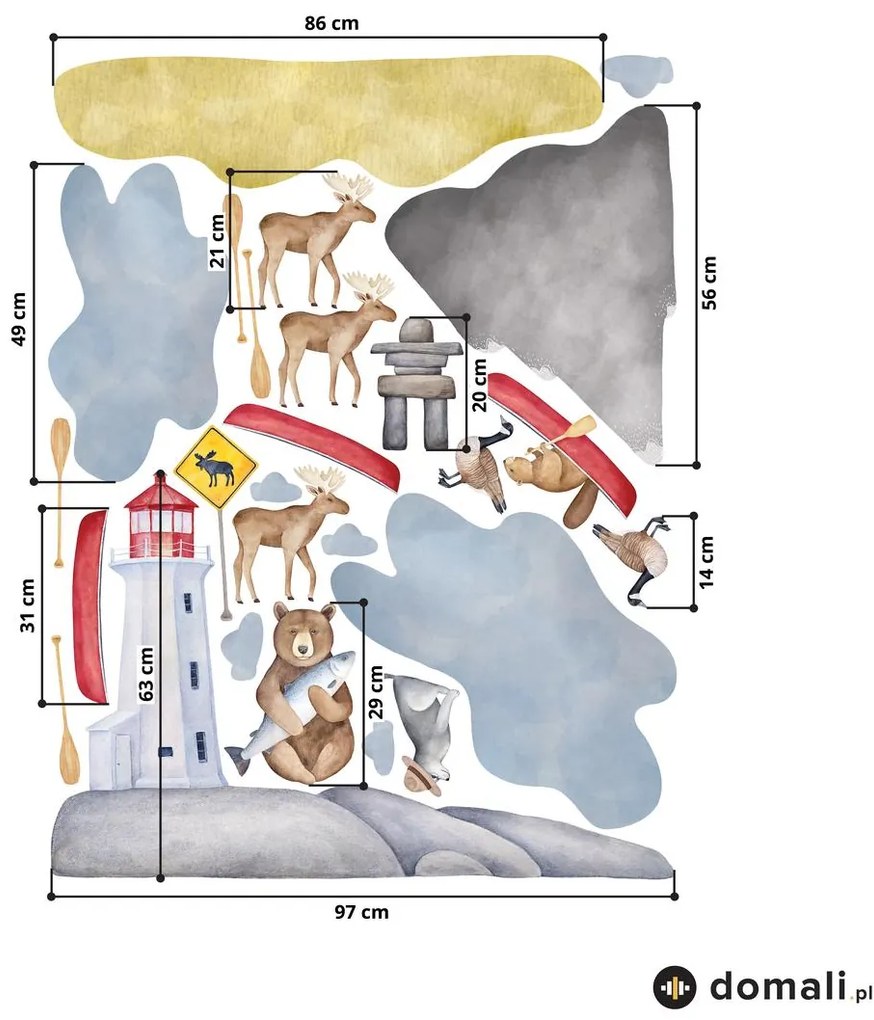 86 cm

49 cm

21 cm

56 cm

20 cm

14 cm

31 cm

63 cm

29 cm

97 cm

domali.pl