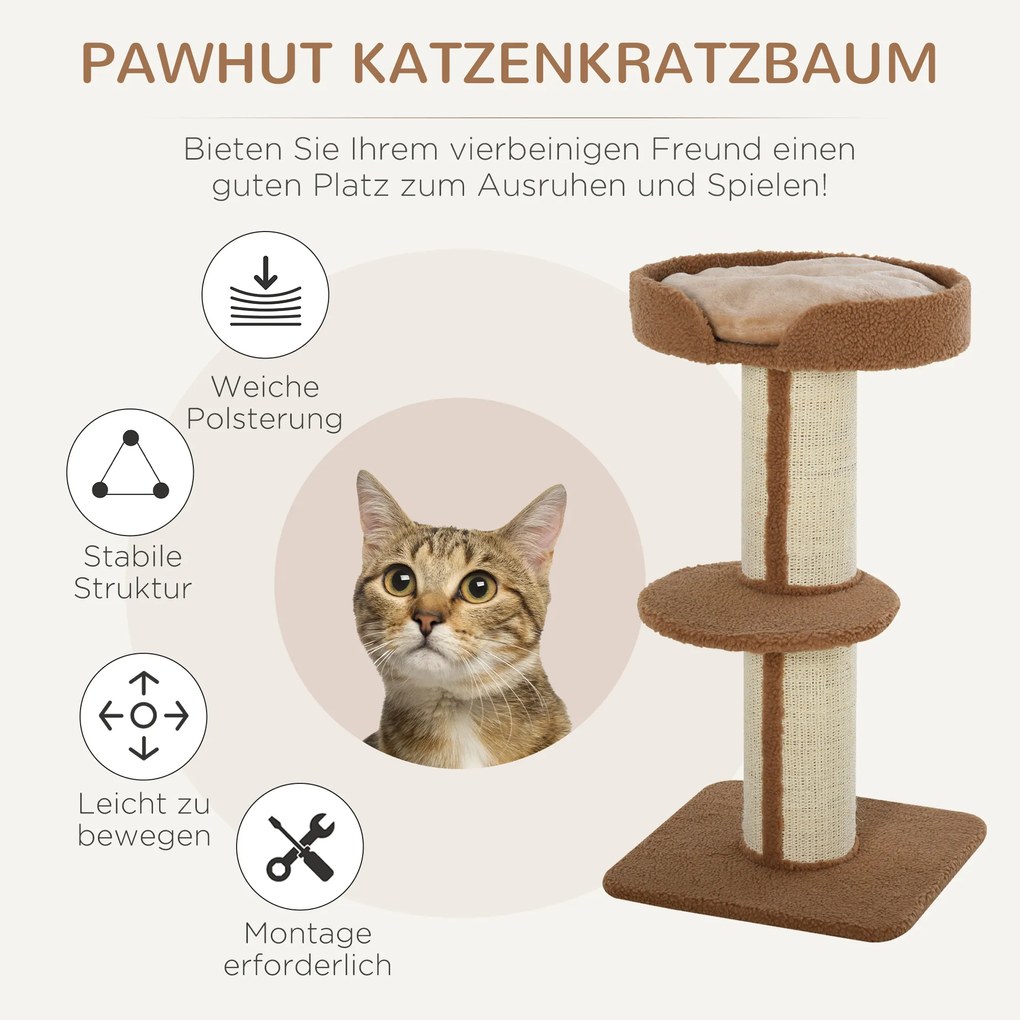 PAWHUT KATZENKRATZBAUM

Bieten Sie Ihrem vierbeinigen Freund einen guten Platz zum Ausruhen und Spielen!

Weiche Polsterung

Stabile Struktur

Leicht zu bewegen

Montage erforderlich