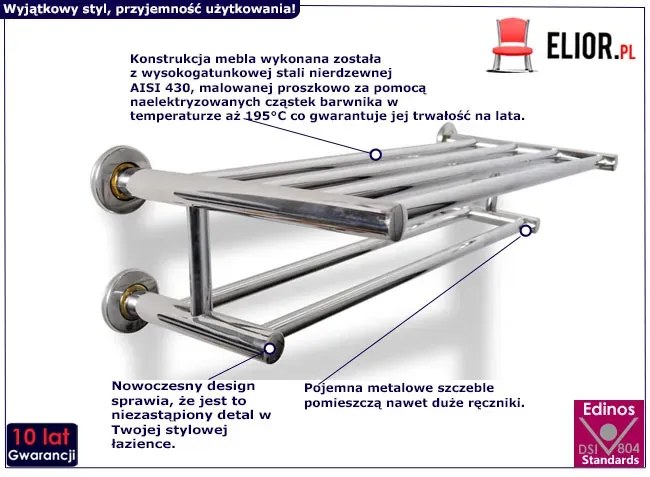 Wyjątkowy styl, przyjemność użytkowania!

ELIOR.PL

Konstrukcja mebla wykonana została z wysokogatunkowej stali nierdzewnej AISI 430, malowanej proszkowo za pomocą naelektryzowanych cząstek barwnika w temperaturze aż 195°C co gwarantuje jej trwałość na lata.

Nowoczesny design sprawia, że jest to niezastąpiony detal w Twojej stylowej łazience.

Pojemna metalowe szczeble pomieszczą nawet duże ręczniki.

10 lat Gwarancji

Edinos DSI 804 Standards