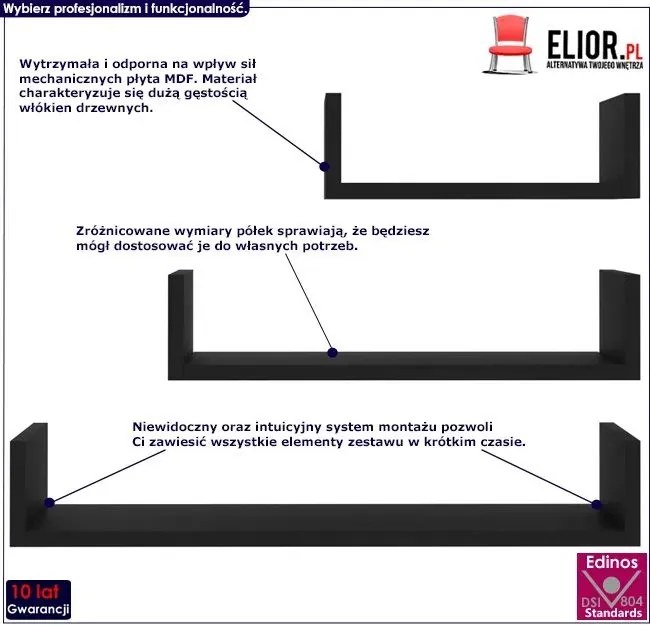 Wybierz profesjonalizm i funkcjonalność.

ELIOR.PL
ALTERNATYWA TWOJEGO WNĘTRZA

Wytrzymała i odporna na wpływ sił mechanicznych płyta MDF. Materiał charakteryzuje się dużą gęstością włókien drzewnych.

Zróżnicowane wymiary półek sprawiają, że będziesz mógł dostosować je do własnych potrzeb.

Niewidoczny oraz intuicyjny system montażu pozwoli Ci zawiesić wszystkie elementy zestawu w krótkim czasie.

10 lat
Gwarancji

Edinos
DSI 804
Standards