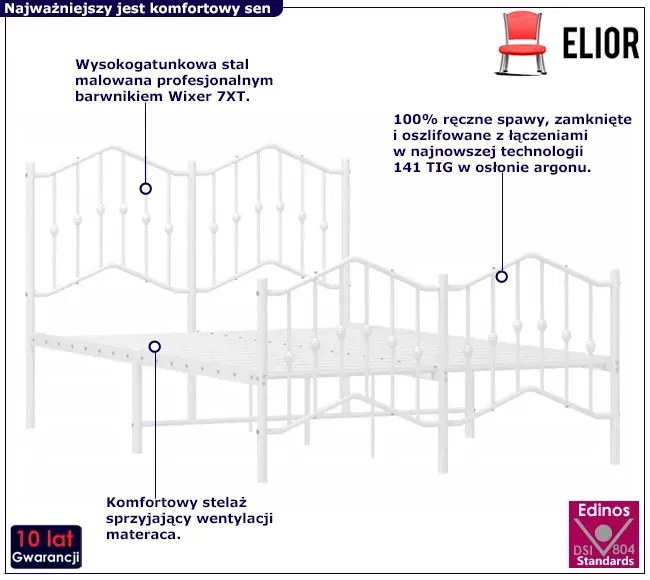 Najważniejszy jest komfortowy sen

ELIOR

Wysokogatunkowa stal malowana profesjonalnym barwnikiem Wixer 7XT.

100% ręczne spawy, zamknięte i oszlifowane z łączeniami w najnowszej technologii 141 TIG w osłonie argonu.

Komfortowy stelaż sprzyjający wentylacji materaca.

10 lat Gwarancji

Edinos DSI 804 Standards