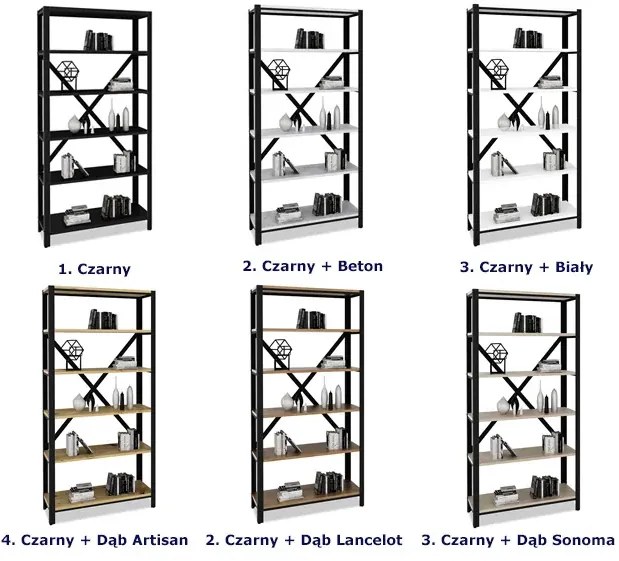 1. Czarny

2. Czarny + Beton

3. Czarny + Biały

4. Czarny + Dąb Artisan

2. Czarny + Dąb Lancelot

3. Czarny + Dąb Sonoma