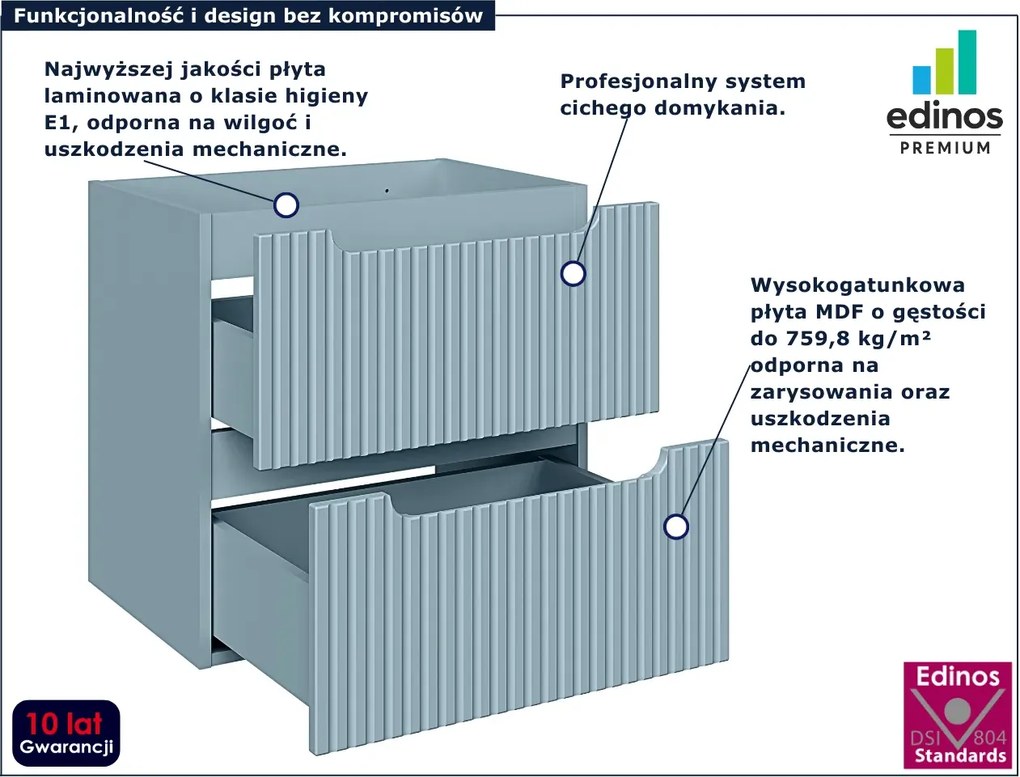 Funkcjonalność i design bez kompromisów

Najwyższej jakości płyta laminowana o klasie higieny E1, odporna na wilgoć i uszkodzenia mechaniczne.

Profesjonalny system cichego domykania.

edinos
PREMIUM

Wysokogatunkowa płyta MDF o gęstości do 759,8 kg/m² odporna na zarysowania oraz uszkodzenia mechaniczne.

10 lat
Gwarancji

Edinos
DSI 804
Standards