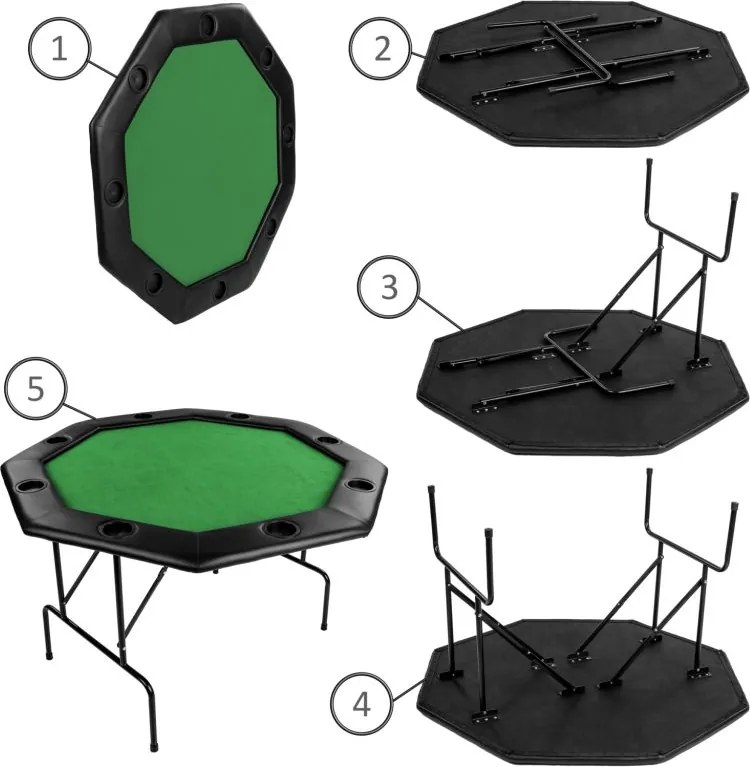 1
2
3
5
4