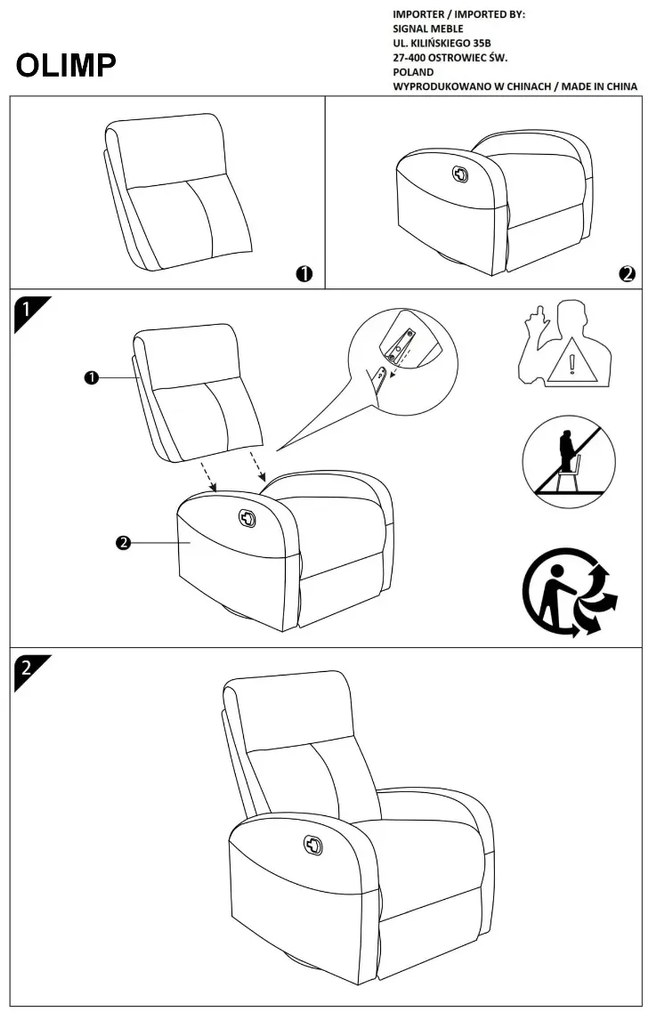 OLIMP

IMPORTER / IMPORTED BY:
SIGNAL MEBLE
UL. KILIŃSKIEGO 35B
27-400 OSTROWIEC ŚW.
POLAND
WYPRODUKOWANO W CHINACH / MADE IN CHINA

1

2

1

1

2

2