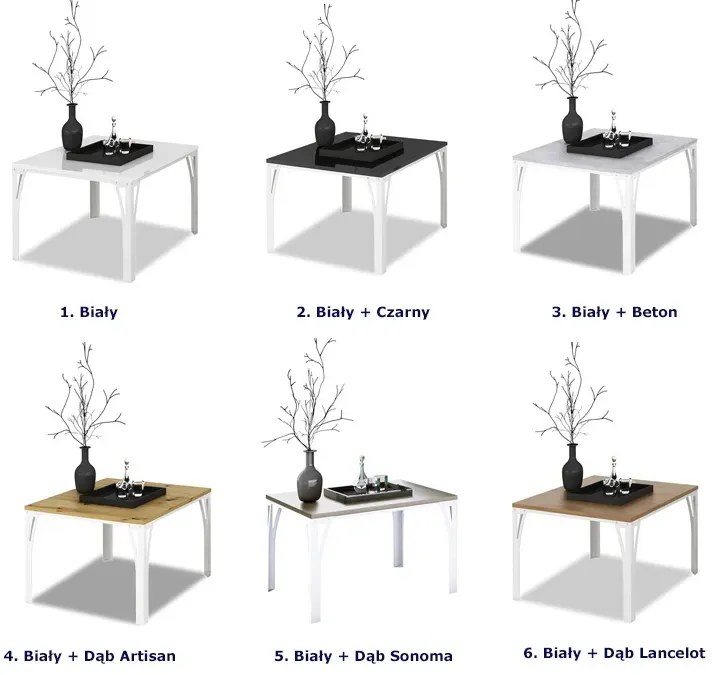 1. Biały

2. Biały + Czarny

3. Biały + Beton

4. Biały + Dąb Artisan

5. Biały + Dąb Sonoma

6. Biały + Dąb Lancelot