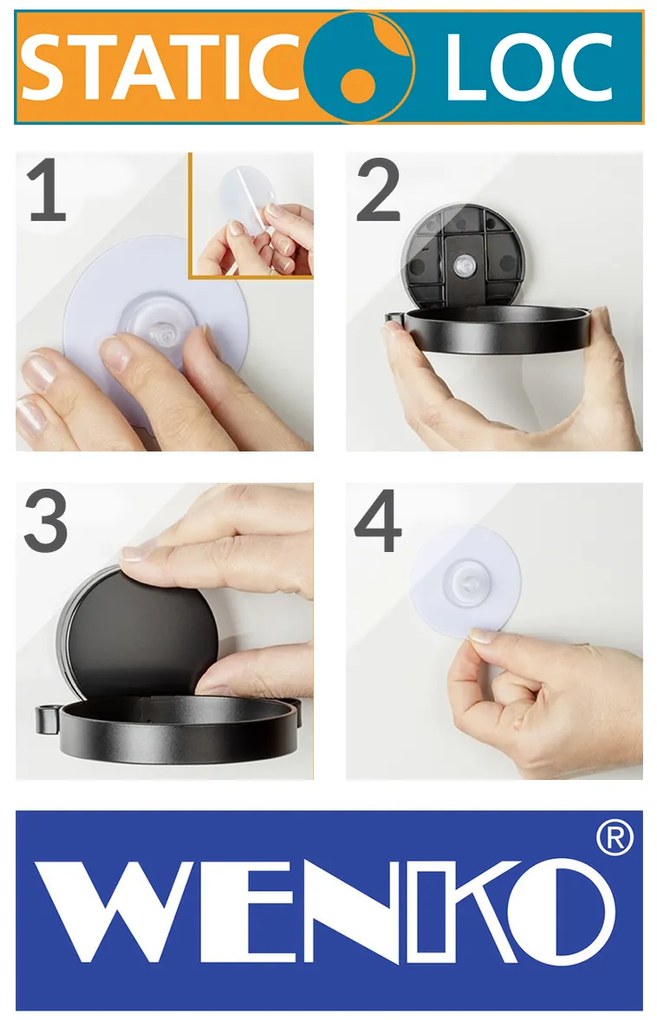 STATIC LOC

1

2

3

4

WENKO®