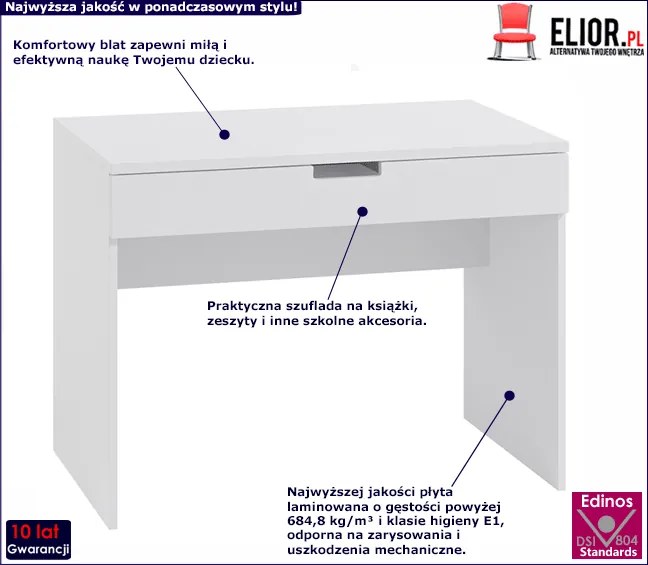 Najwyższa jakość w ponadczasowym stylu!

ELIOR.PL
ALTERNATYWA TWOJEGO WNĘTRZA

Komfortowy blat zapewni miłą i efektywną naukę Twojemu dziecku.

Praktyczna szuflada na książki, zeszyty i inne szkolne akcesoria.

Najwyższej jakości płyta laminowana o gęstości powyżej 684,8 kg/m³ i klasie higieny E1, odporna na zarysowania i uszkodzenia mechaniczne.

10 lat
Gwarancji

Edinos
DSI 804
Standards