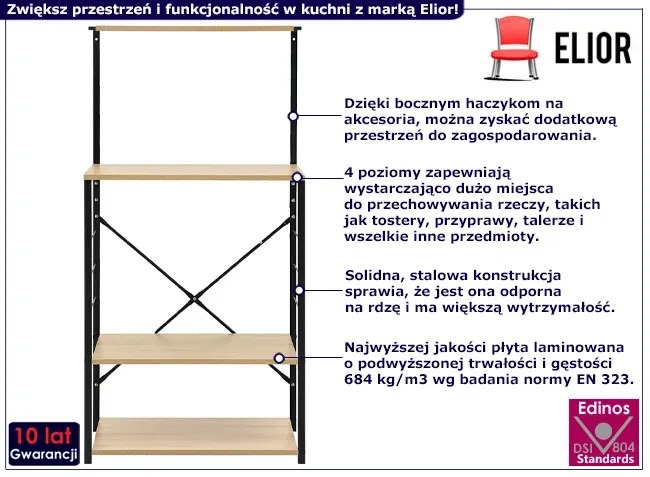 Zwiększ przestrzeń i funkcjonalność w kuchni z marką Elior!

ELIOR

Dzięki bocznym haczykom na akcesoria, można zyskać dodatkową przestrzeń do zagospodarowania.

4 poziomy zapewniają wystarczająco dużo miejsca do przechowywania rzeczy, takich jak tostery, przyprawy, talerze i wszelkie inne przedmioty.

Solidna, stalowa konstrukcja sprawia, że jest ona odporna na rdzę i ma większą wytrzymałość.

Najwyższej jakości płyta laminowana o podwyższonej trwałości i gęstości 684 kg/m3 wg badania normy EN 323.

10 lat Gwarancji

Edinos DSI 804 Standards